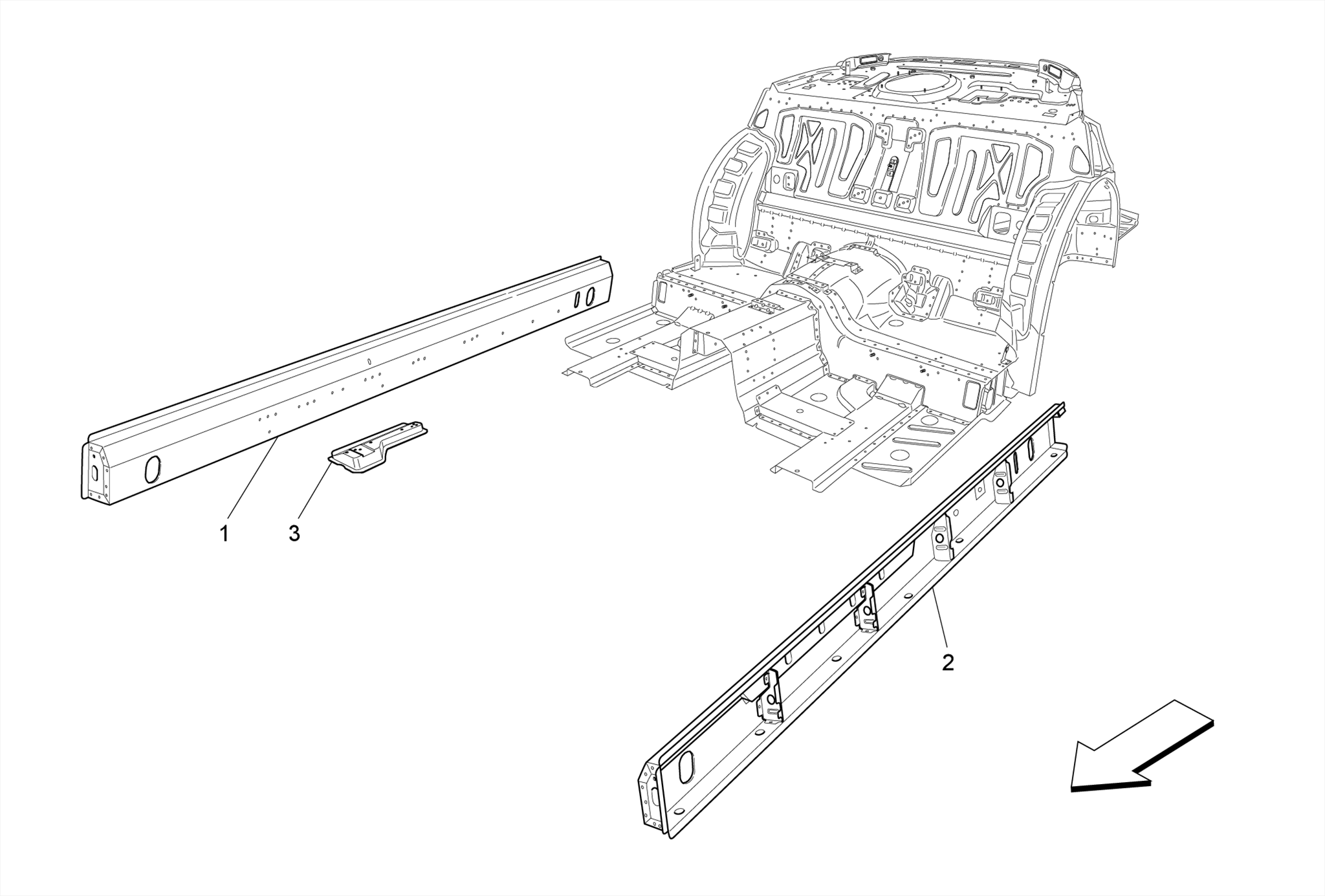 1
3
2