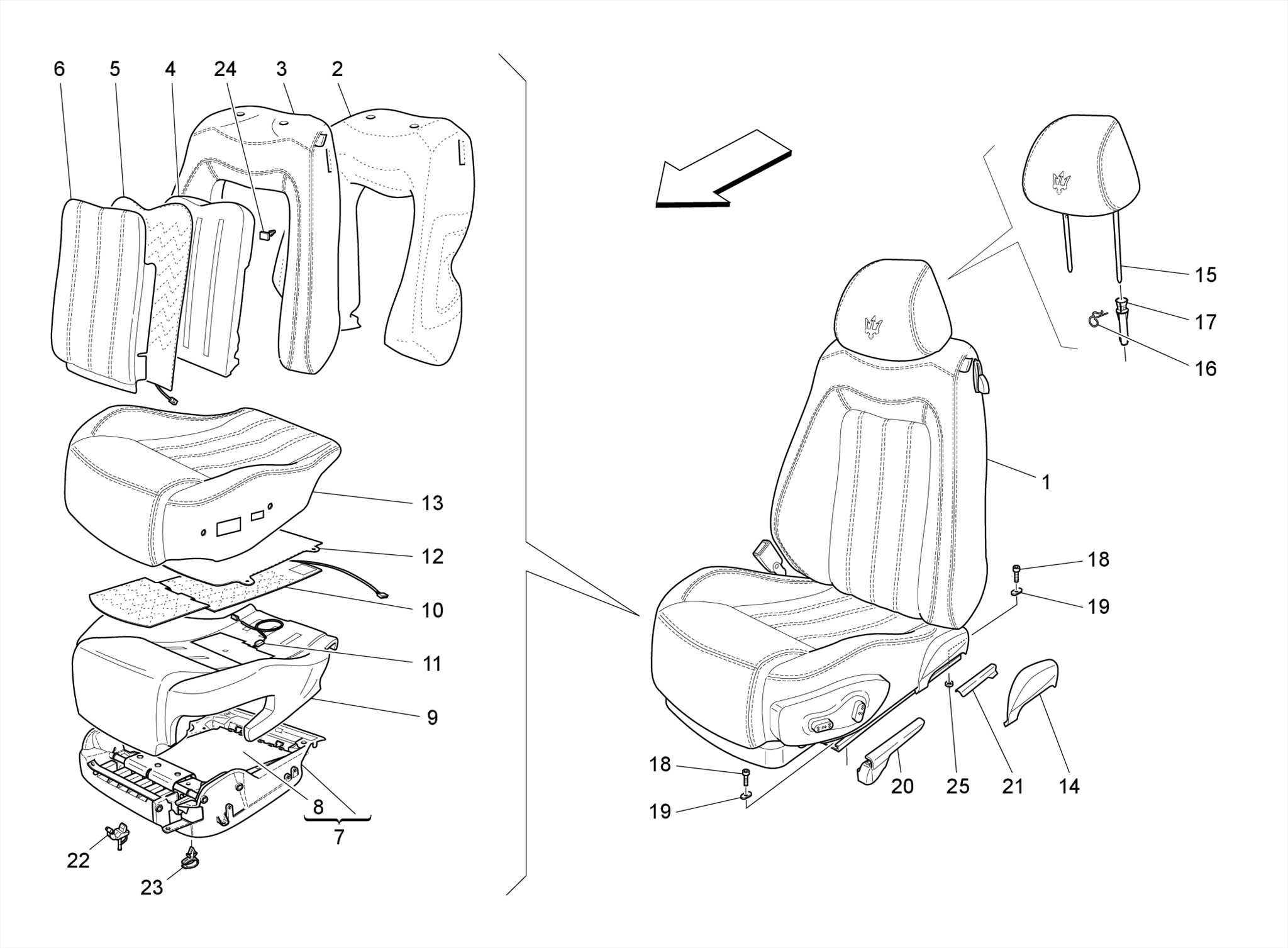 6
5
4
24
3
2
13
12
10
11
9
8
7
22
23
15
17
16
1
18
19
18
19
20
25
21
14