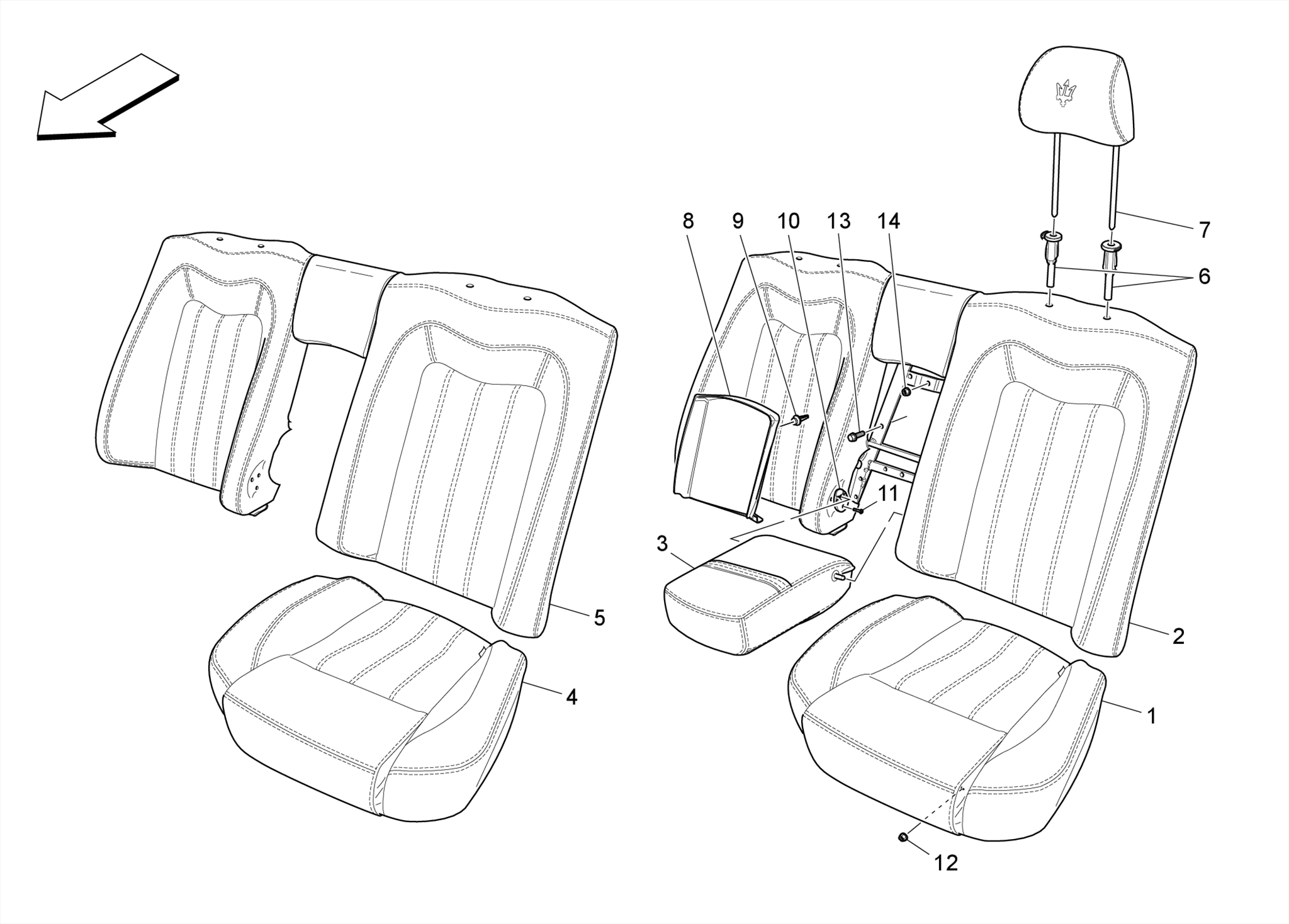 8
9
10
13
14
7
6
11
3
5
2
4
1
12