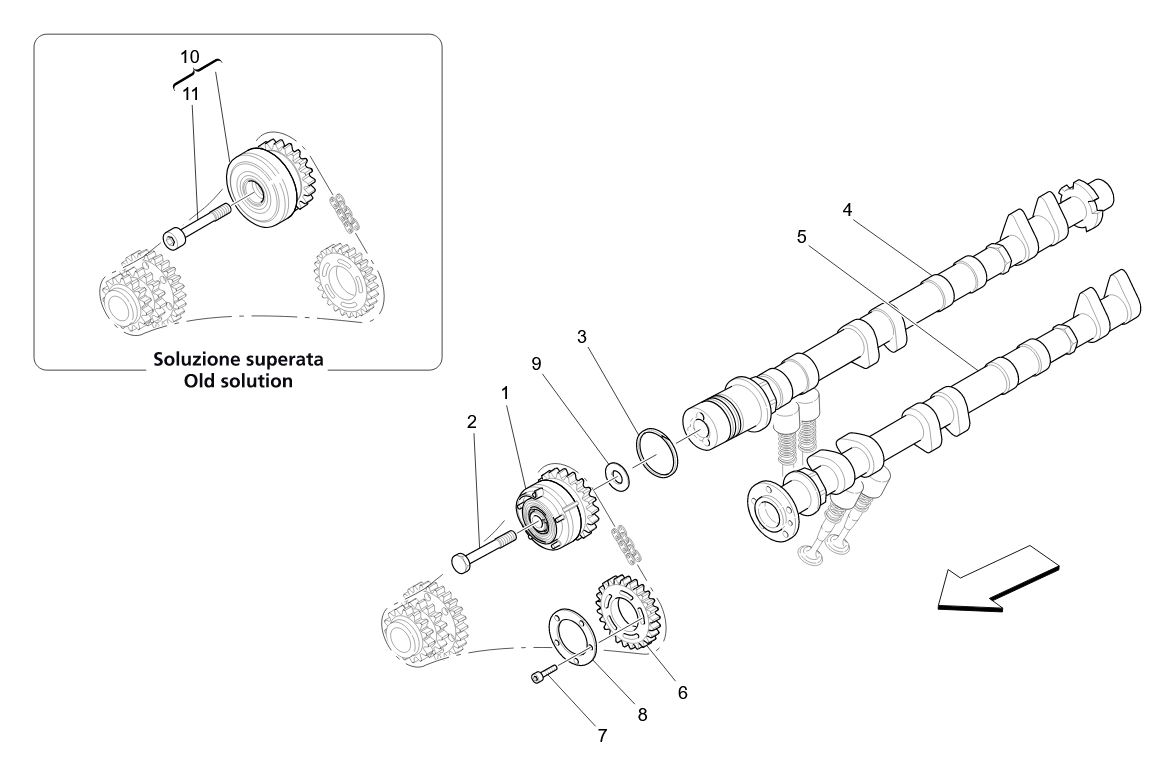 10
11
Soluzione superata
Old solution
4
5
3
9
1
2
6
8
7