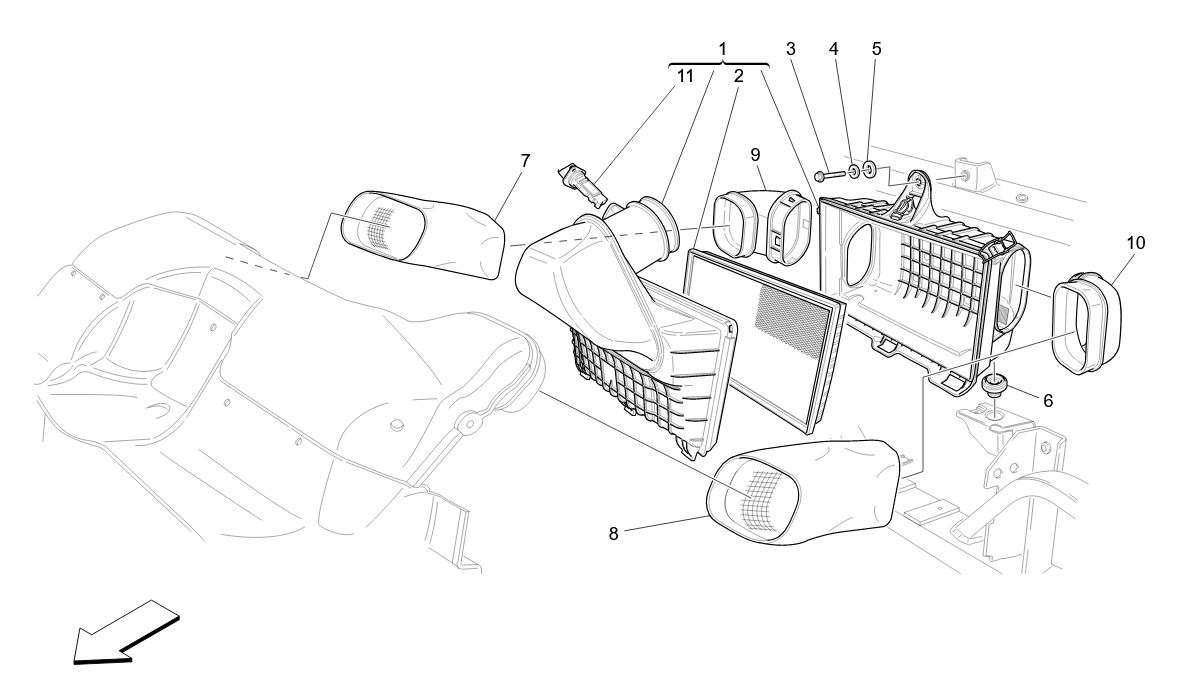 1
11
2
3
4
5
7
9
10
6
8