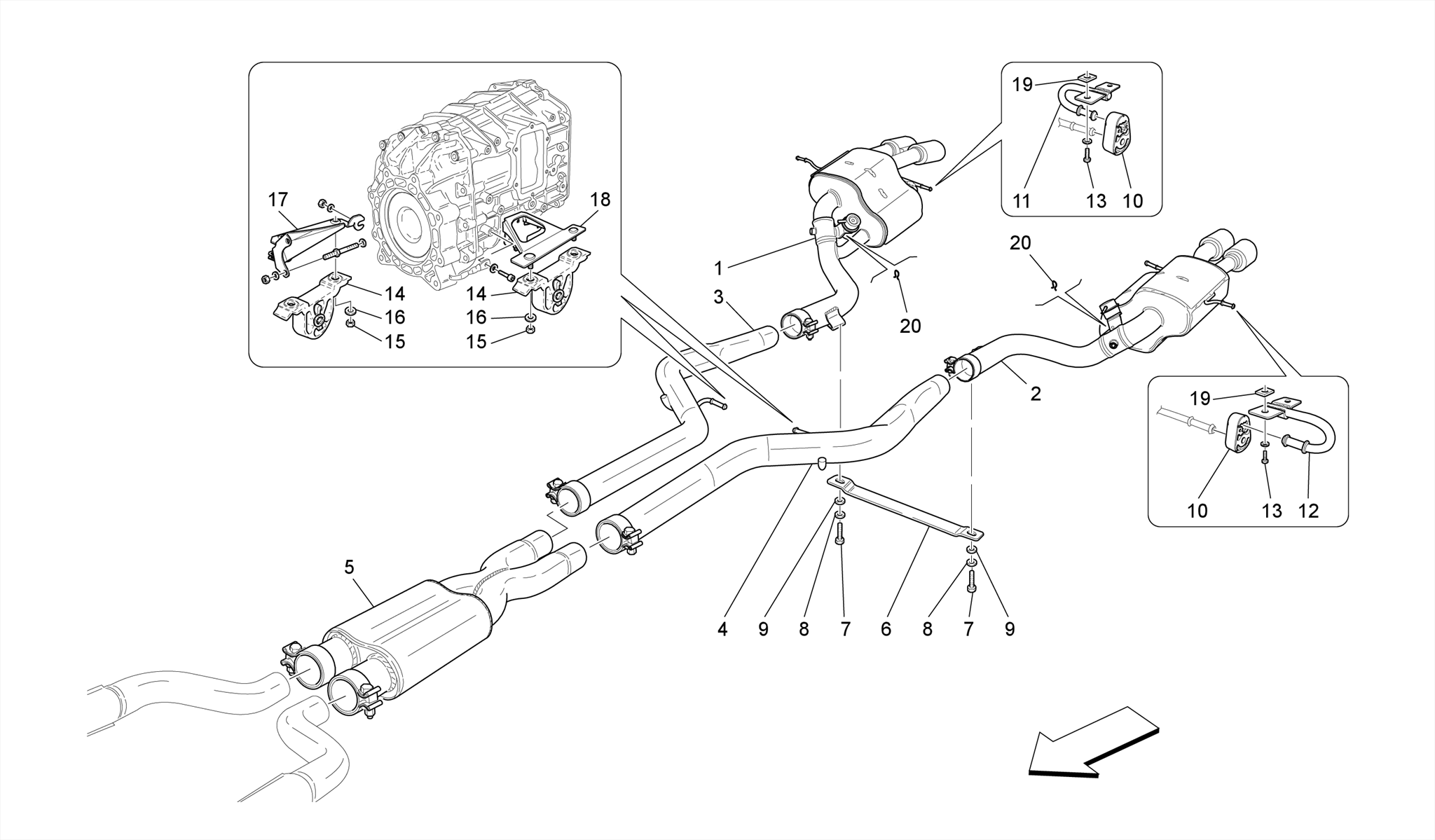 17
18
14
14
16
16
15
15
19
11
13
10
1
3
20
20
2
19
10
13
12
5
4
9
8
7
6
8
7
9