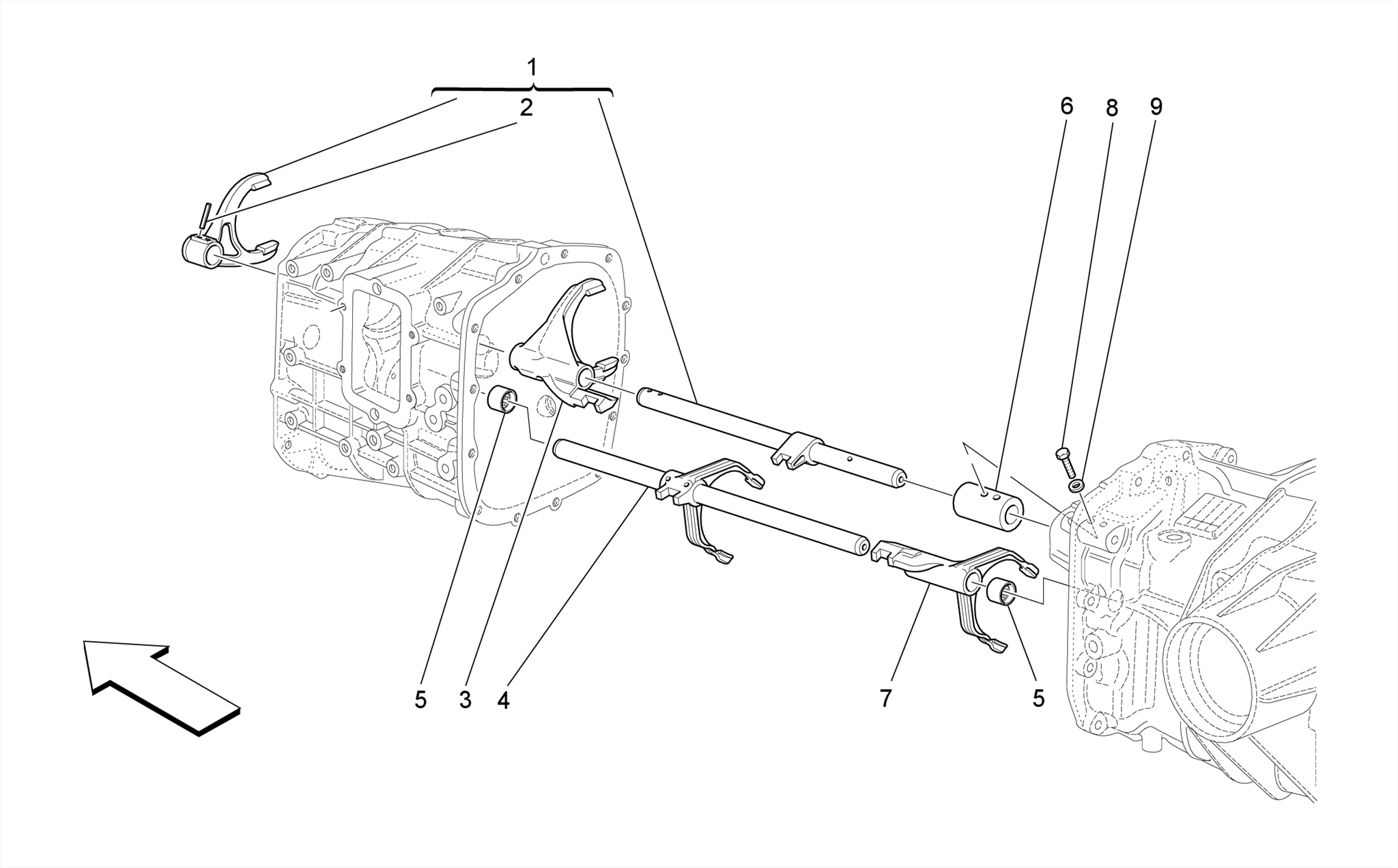 1
2
6
8
9
5
3
4
7
5