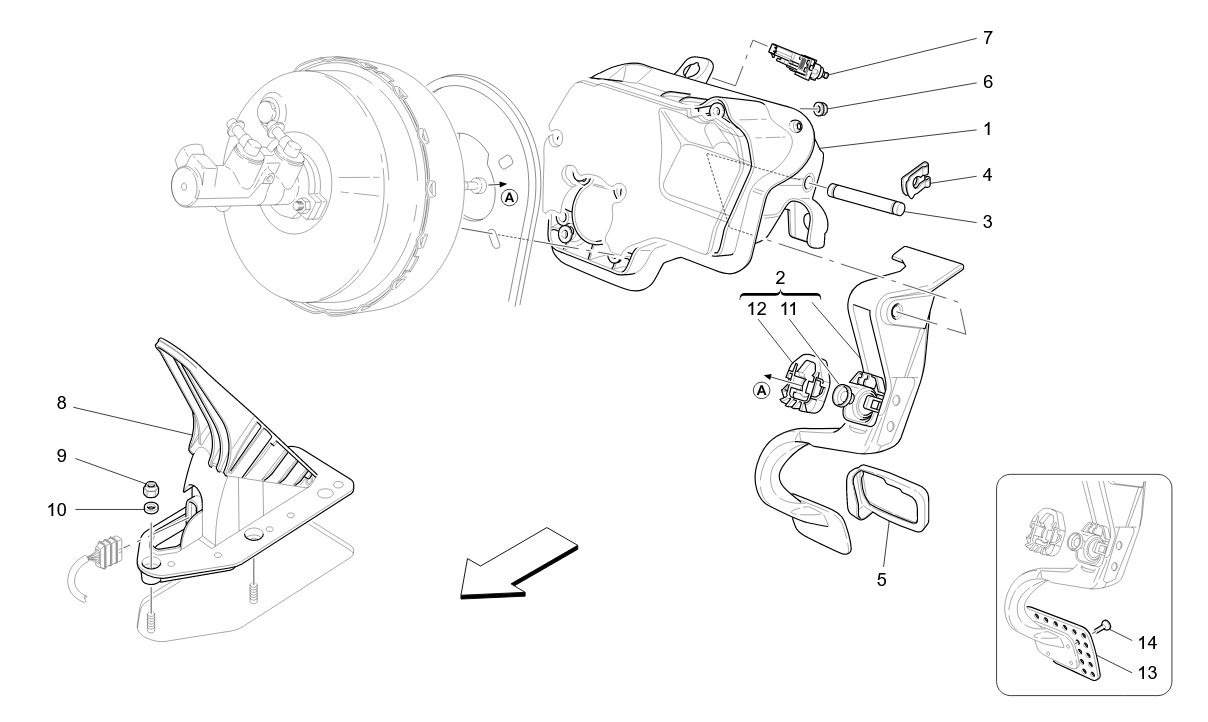 7
6
1
4
3
A
2
12
11
A
8
9
10
5
14
13