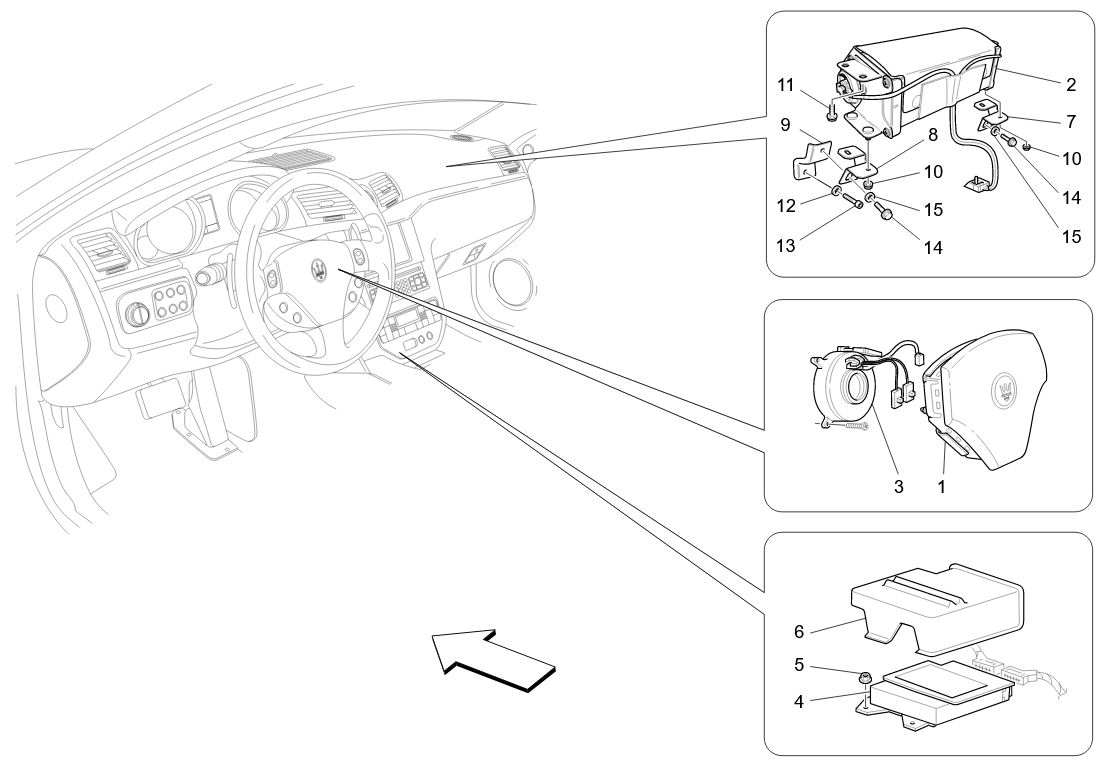 11
2
9
8
7
10
10
12
15
14
13
14
15
3
1
6
5
4