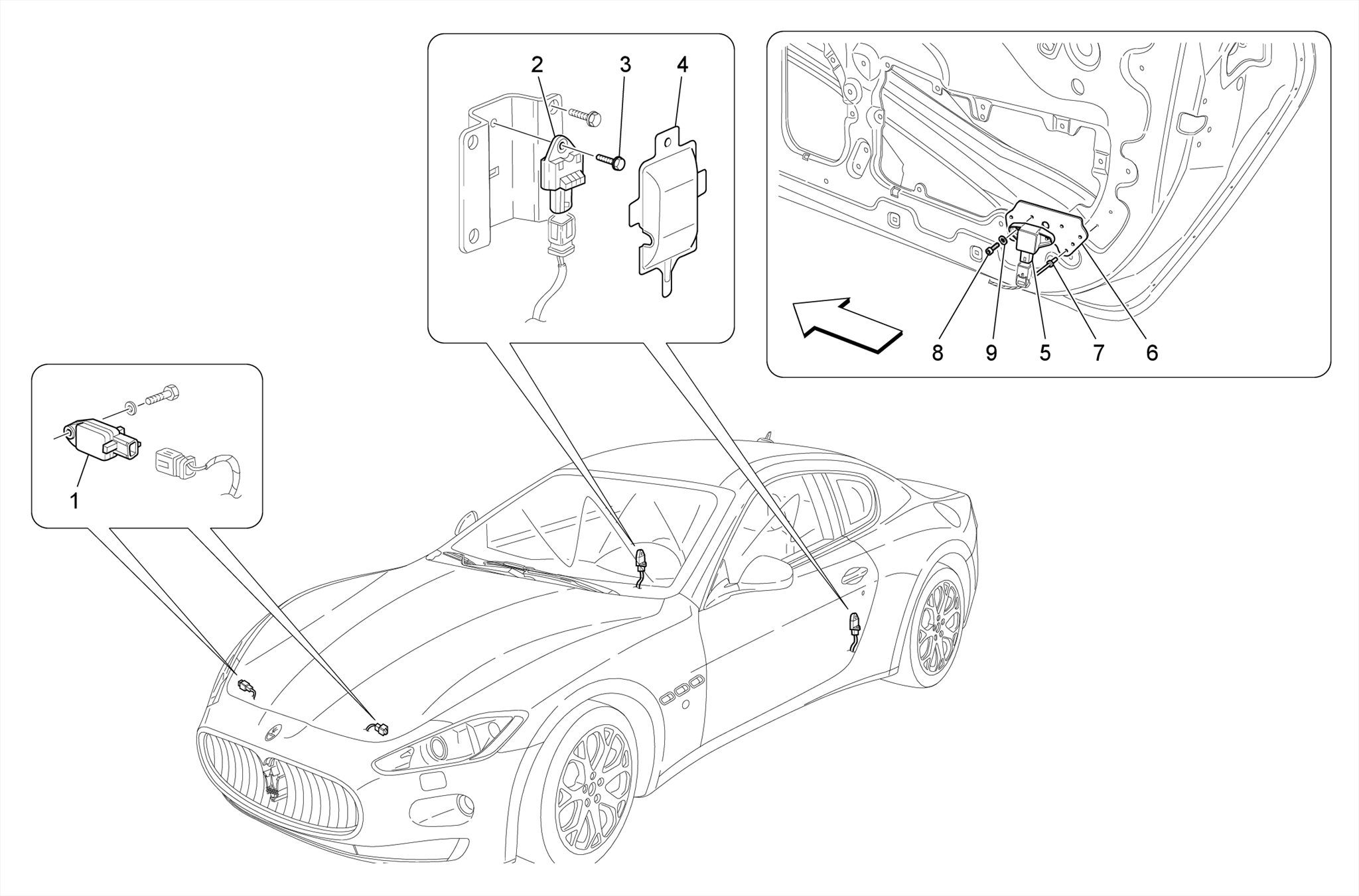 2
3
4
8
9
5
7
6
1