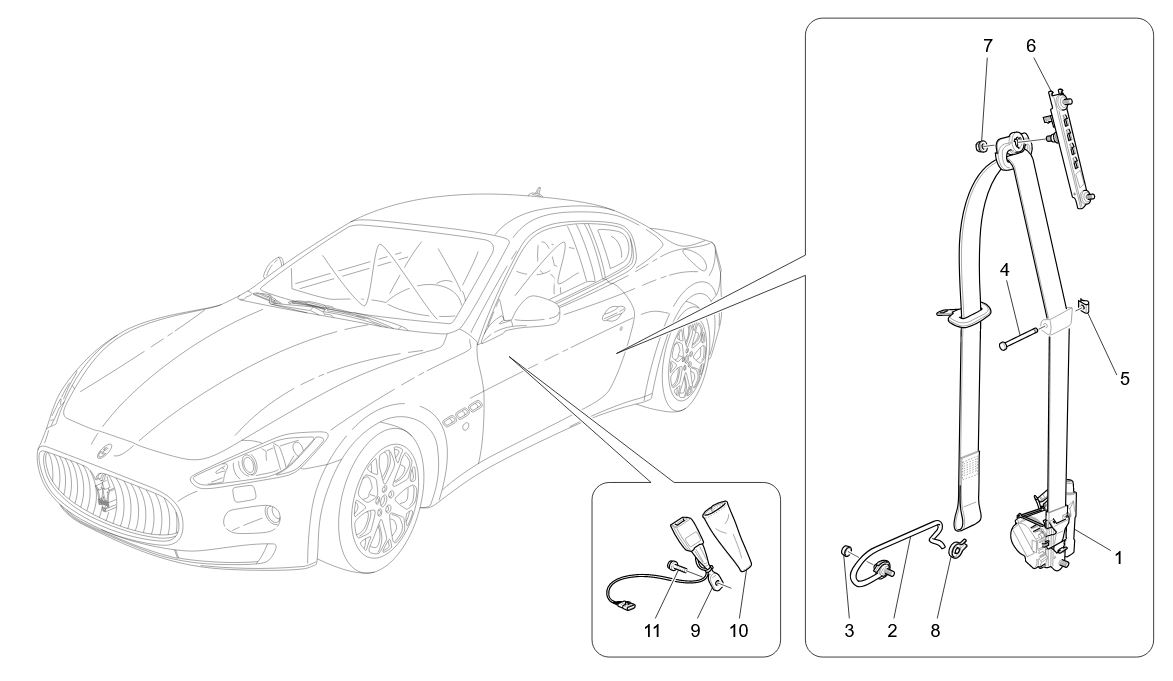 7
6
4
5
1
3
2
8
11
9
10