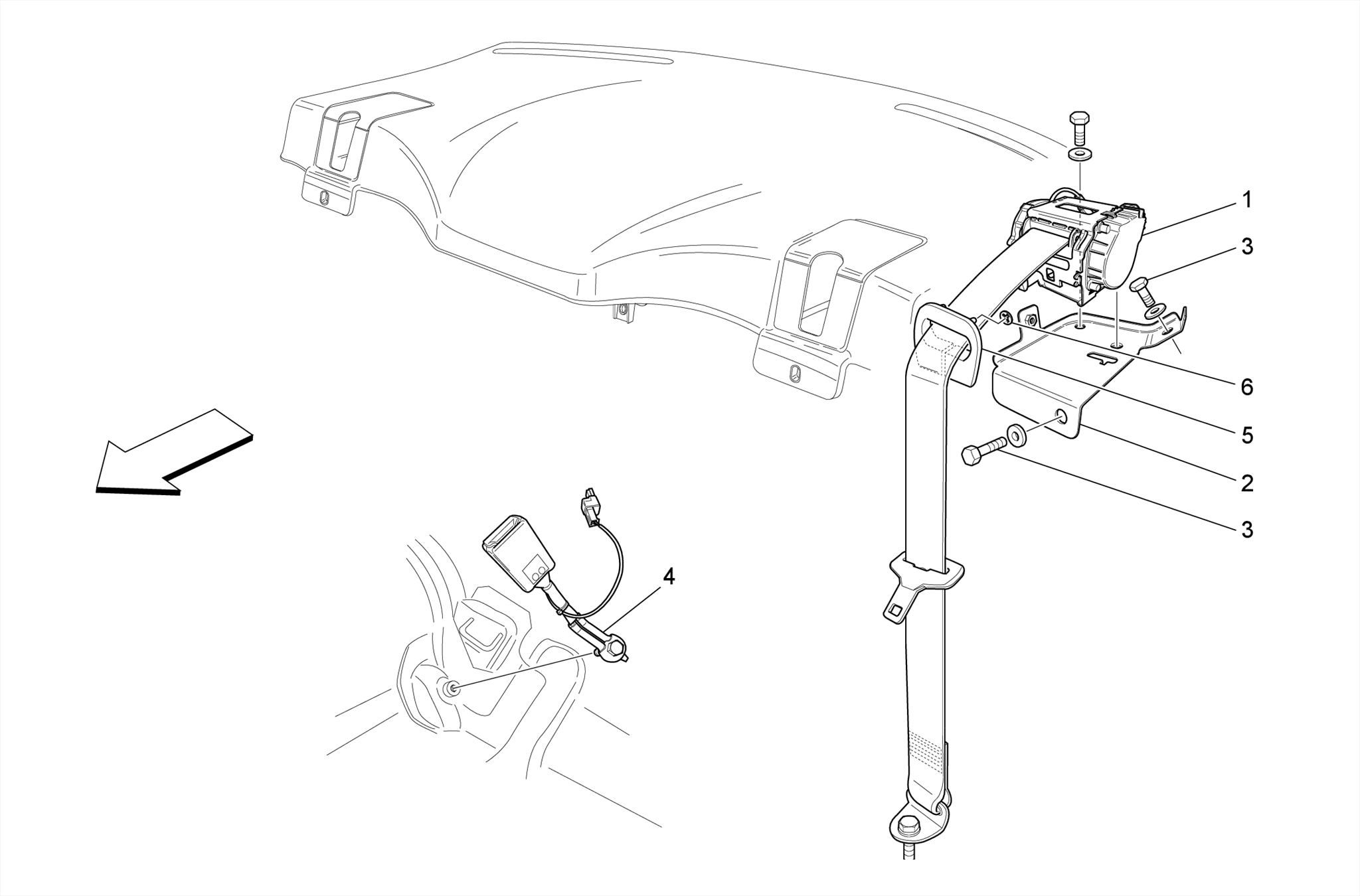 1
3
6
5
2
3
4