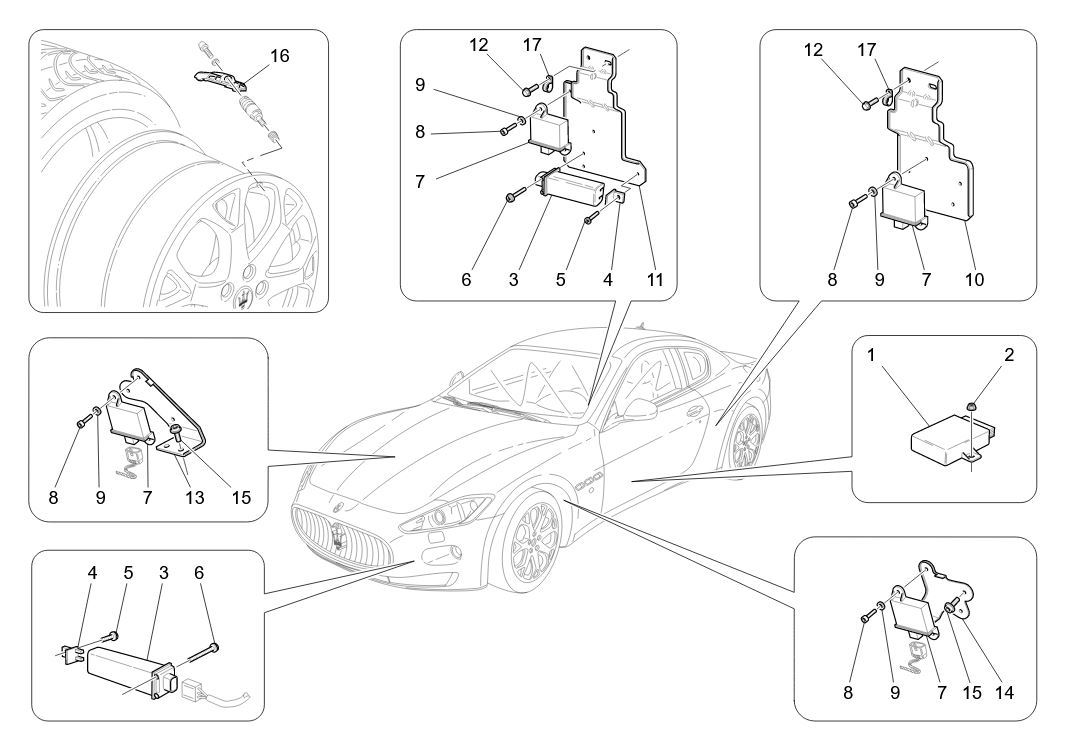 16

12
17
9
8
7
6
3
5
4
11

12
17
8
9
7
10

8
9
7
13
15

1
2

4
5
3
6

8
9
7
15
14