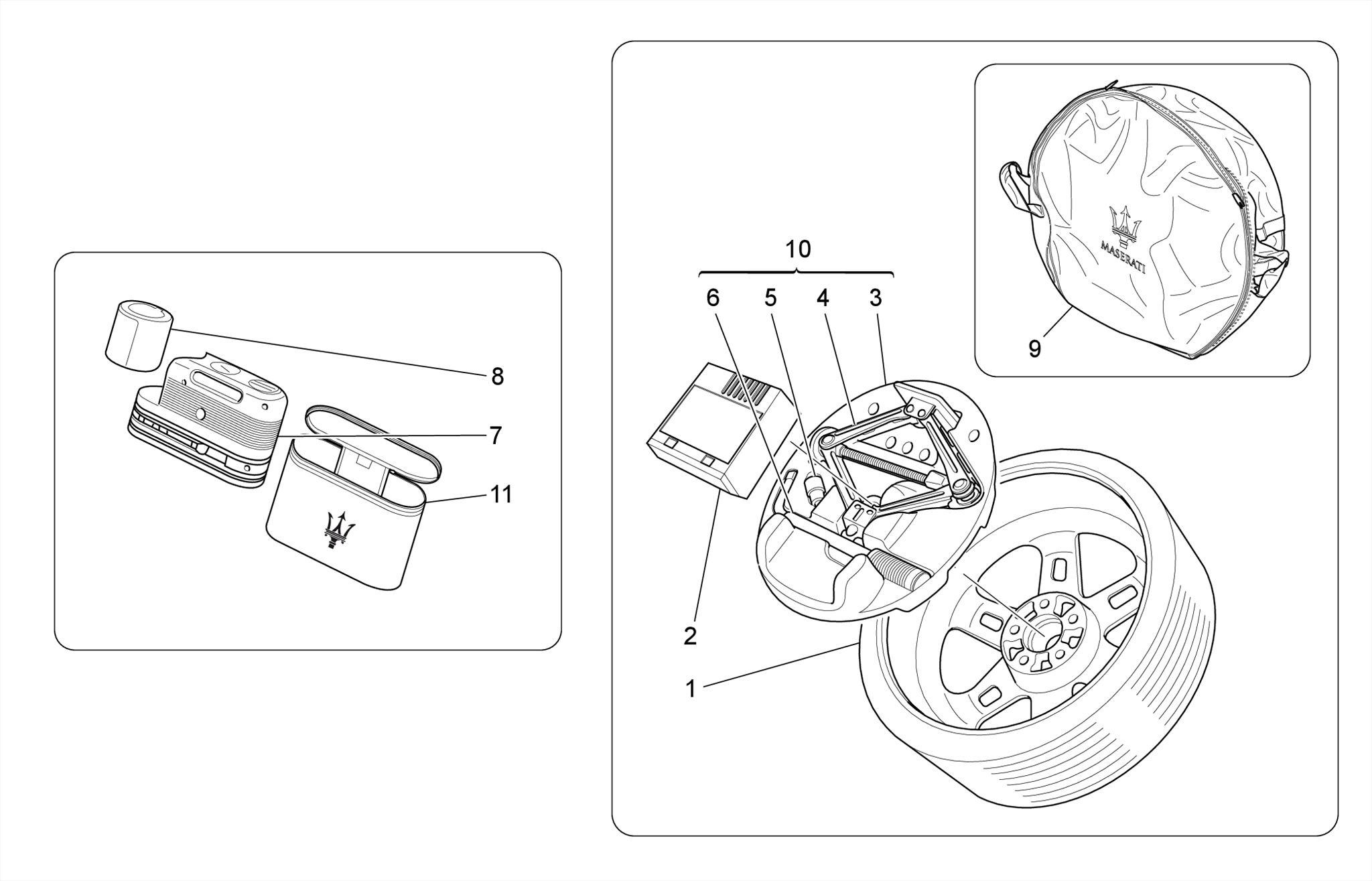 8
7
11
10
6
5
4
3
MASERATI
9
2
1