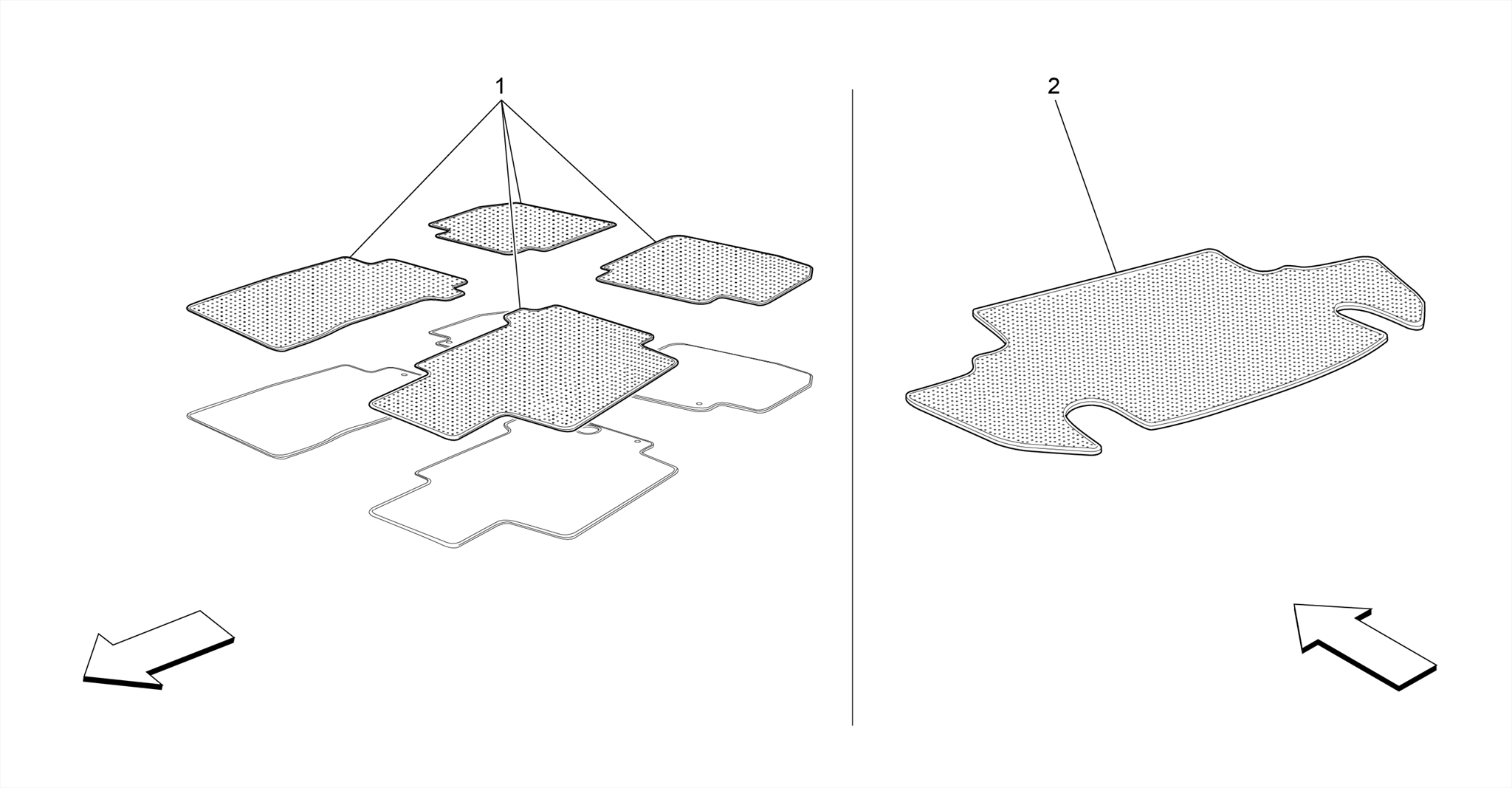 1

2