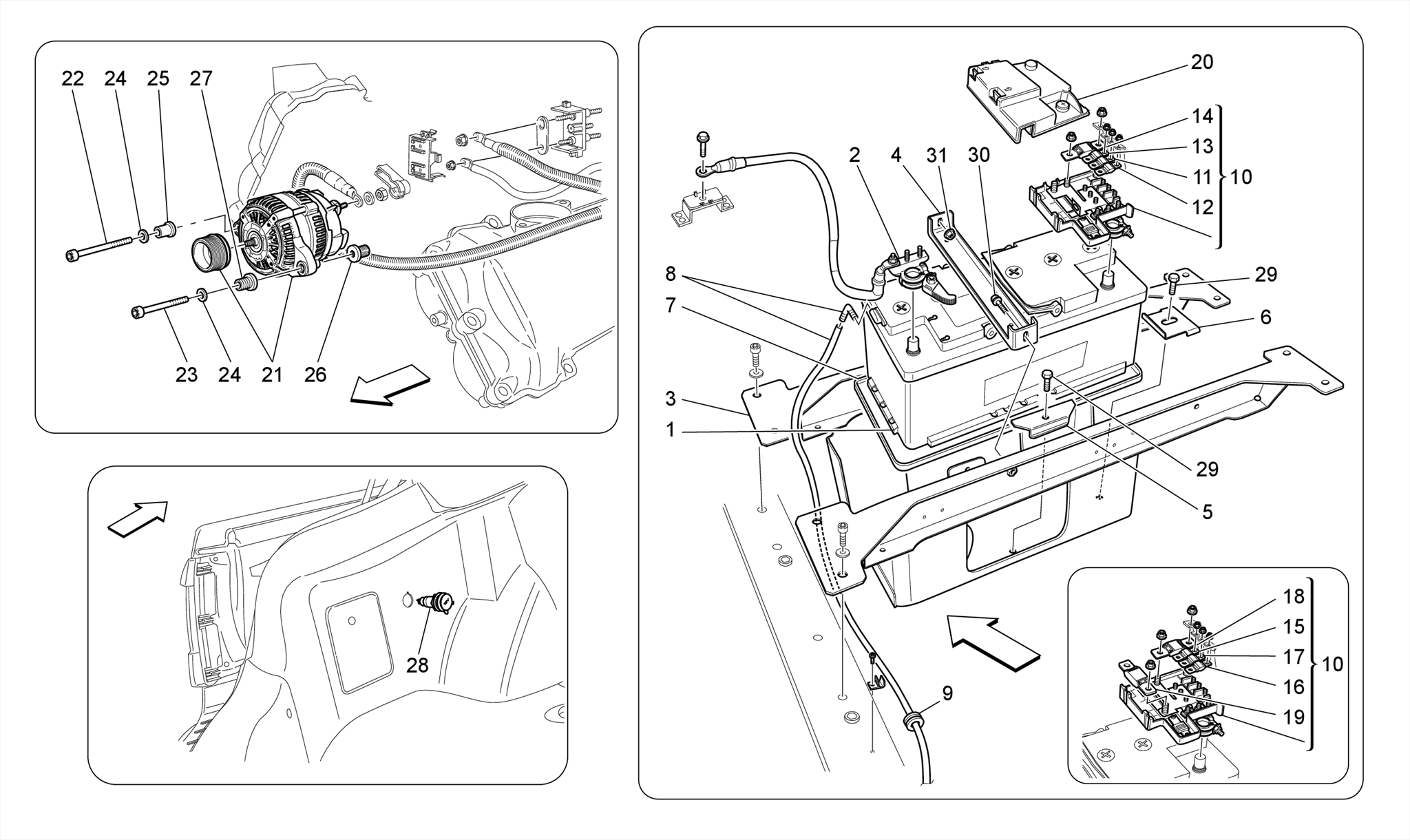 22 24 25 27

23 24 21 26

28

20

14
13
11
12
10

2 4 31 30

8
7

29
6

3

1

29

5

9

18
15
17
16
19
10