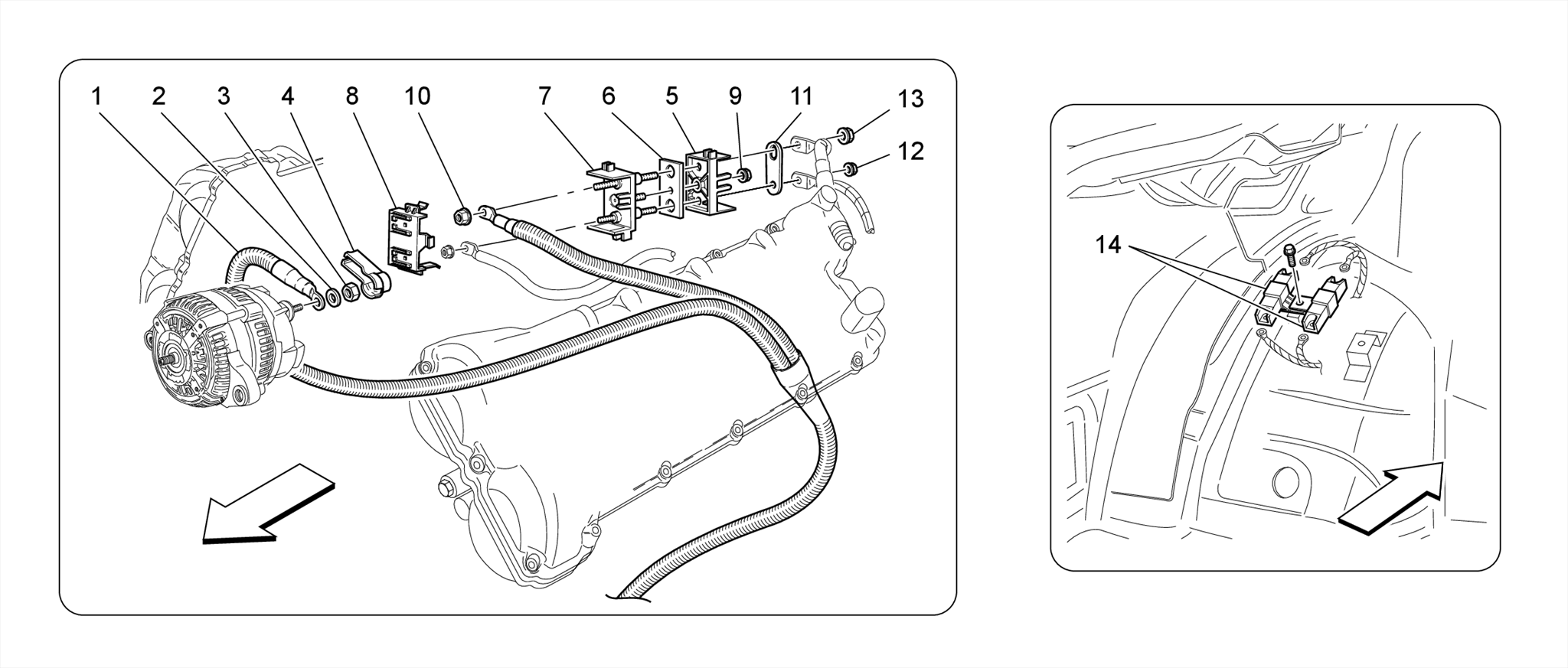 1 2 3 4 8 10 7 6 5 9 11 13 12

14