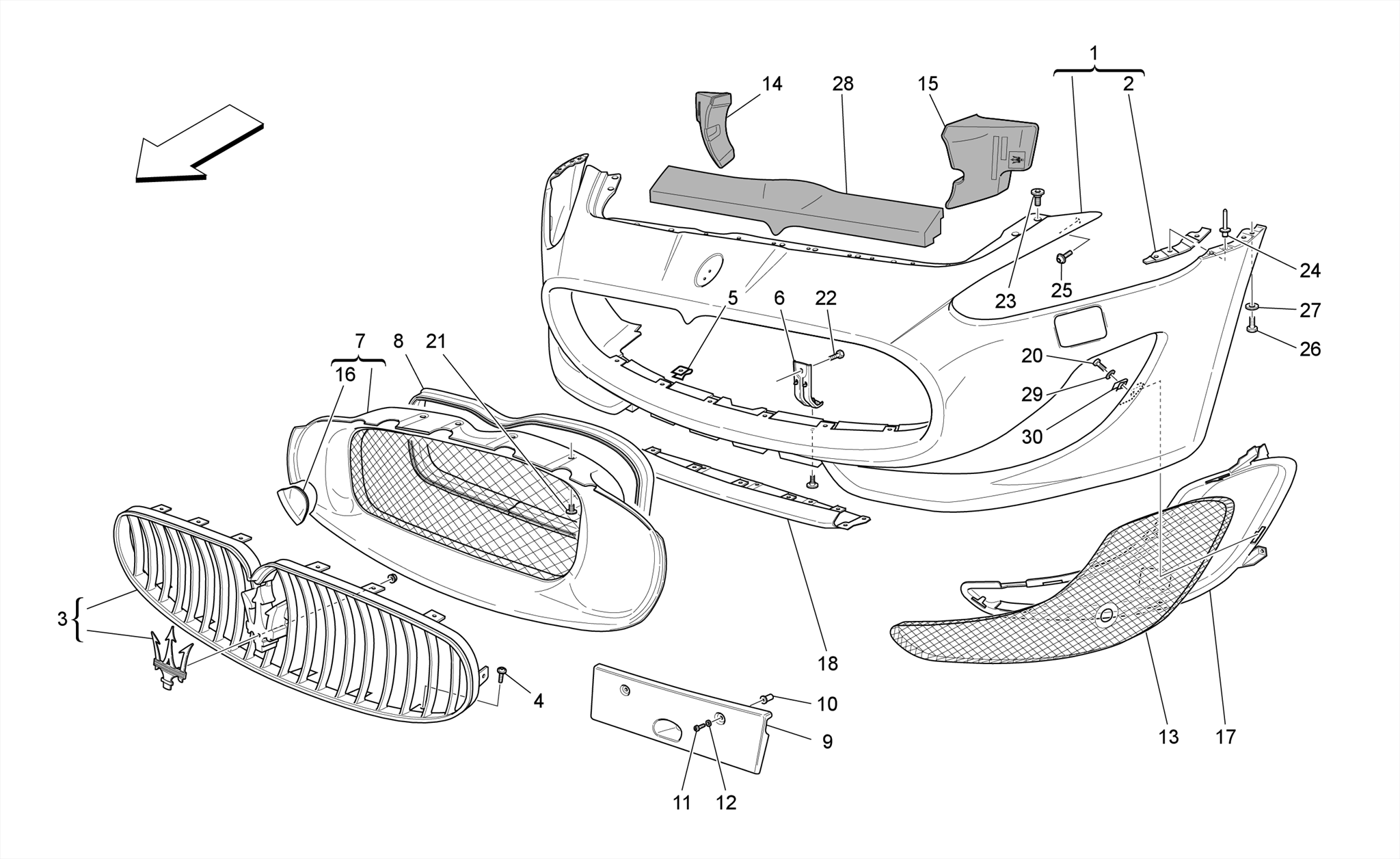 1
14
28
15
2
24
23
25
27
26
5
6
22
20
29
30
7
8
21
16
3
4
18
10
9
11
12
13
17