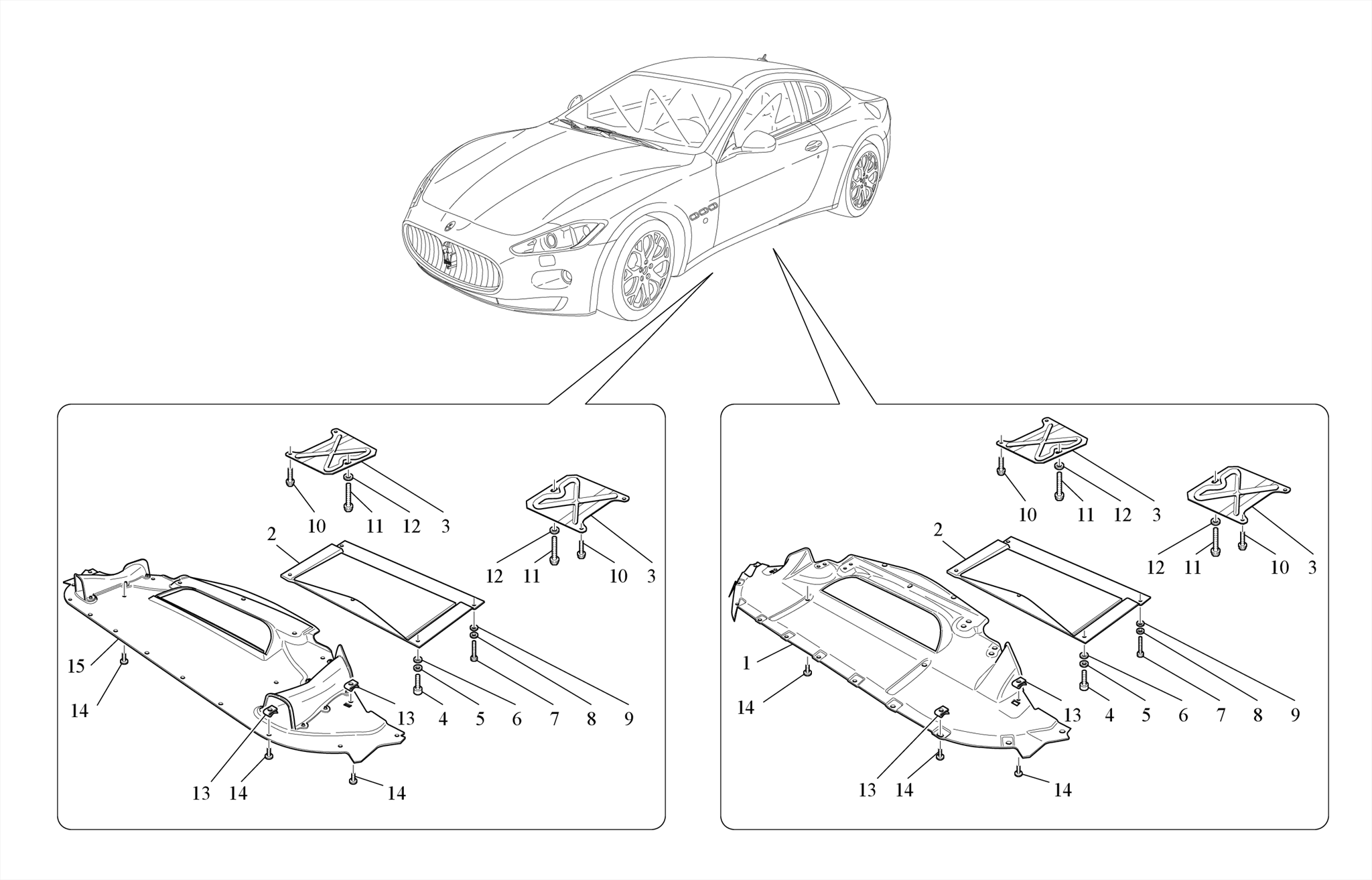 10 11 12 3

2

12 11 10 3

15

14

13 4 5 6 7 8 9

13 14 14

10 11 12 3

2

12 11 10 3

1

14

13 4 5 6 7 8 9

13 14 14