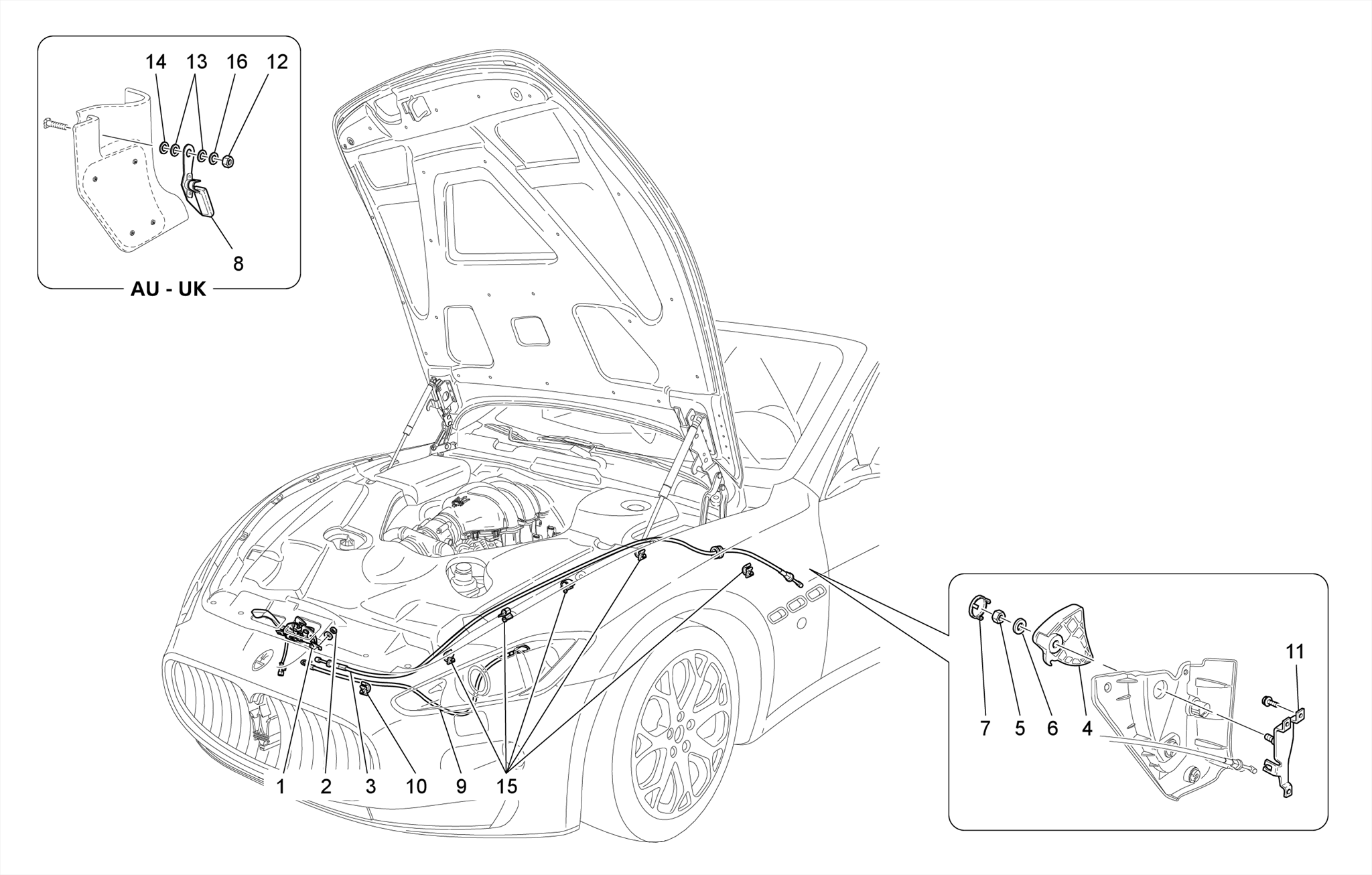 14 13 16 12

8

AU - UK

1 2 3 10 9 15

7 5 6 4

11