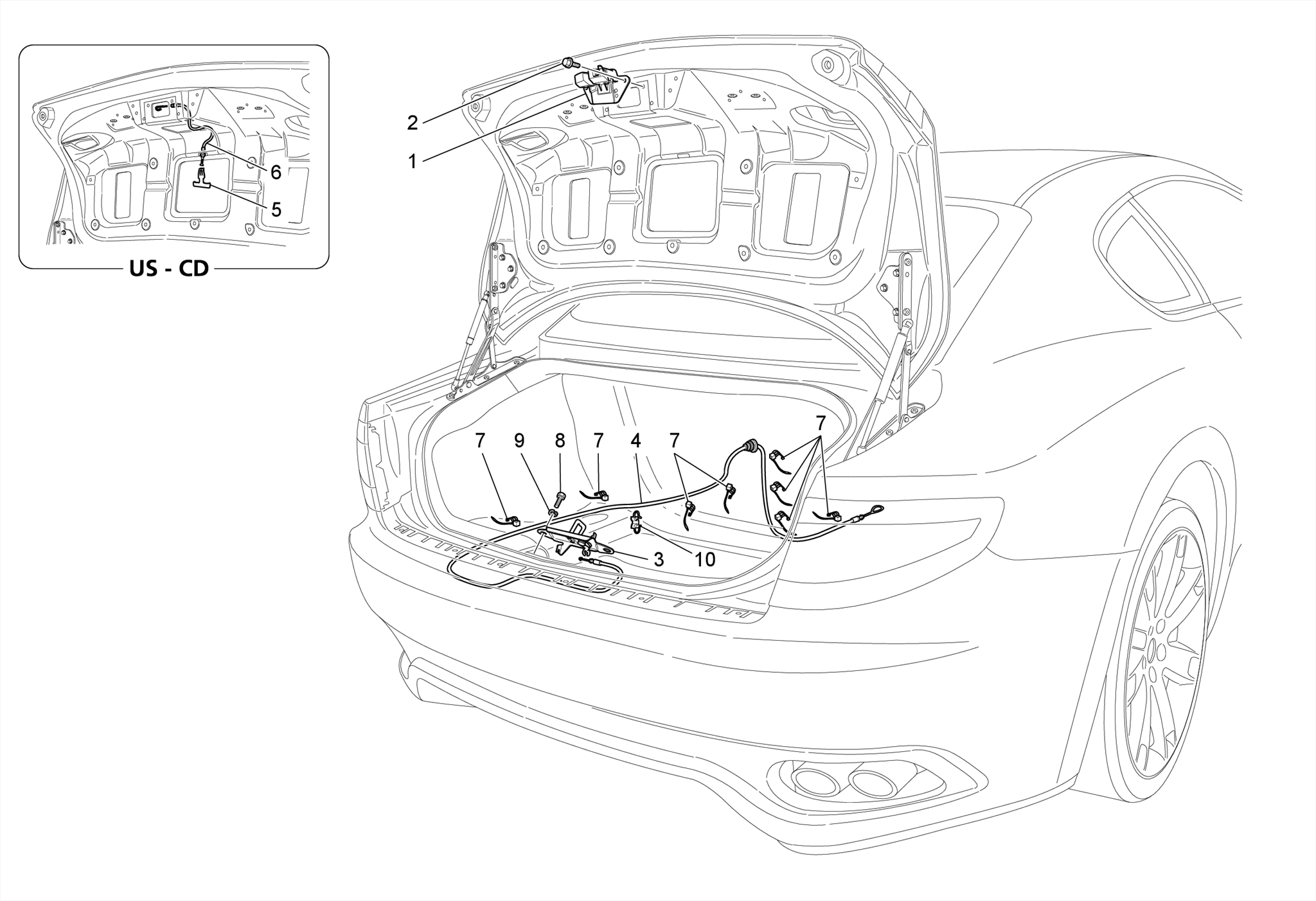 6
5
US - CD
2
1
7
9
8
7
4
7
7
3
10