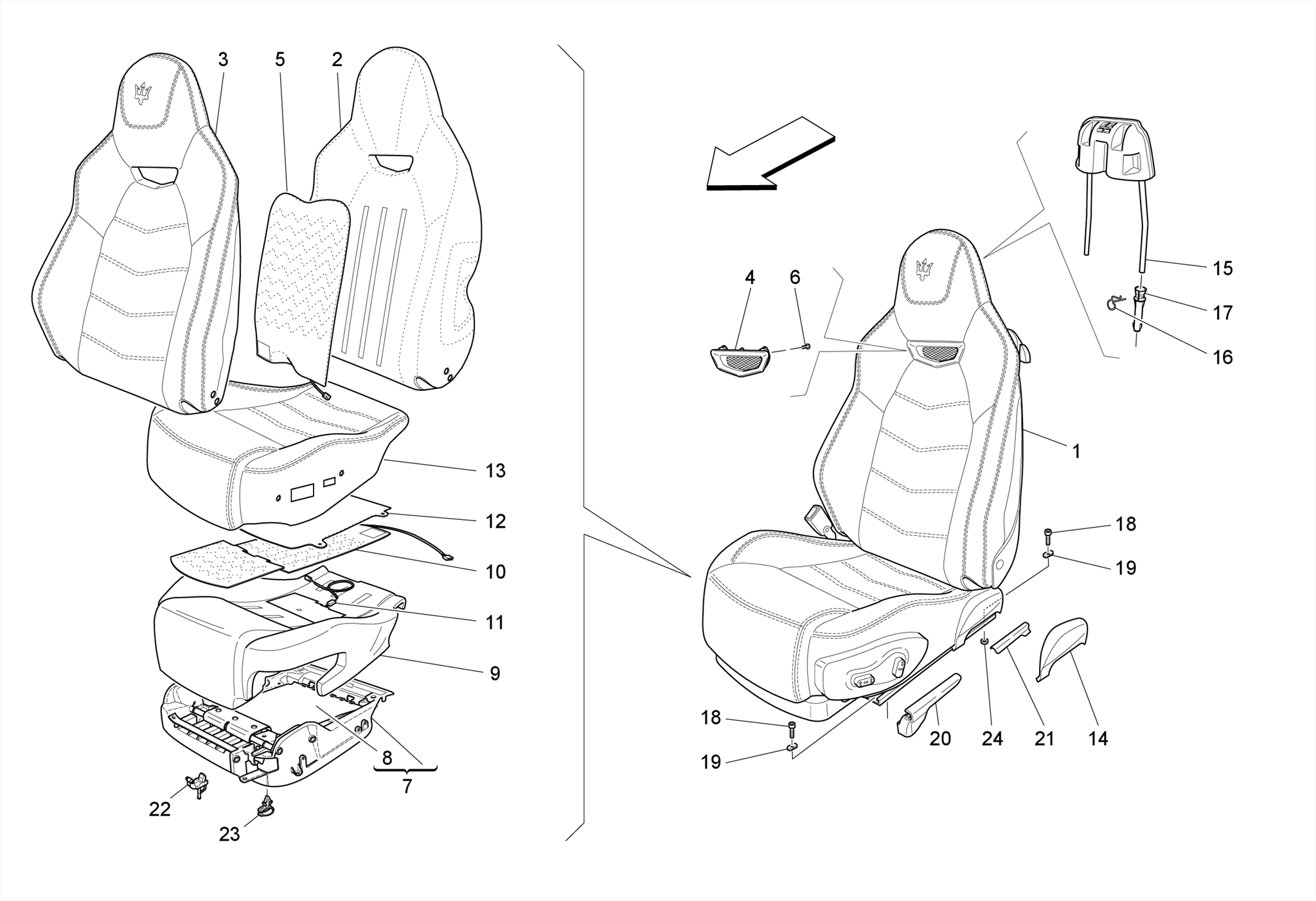 3
5
2
13
12
10
11
9
8
7
22
23
4
6
15
17
16
1
18
19
18
19
20
24
21
14