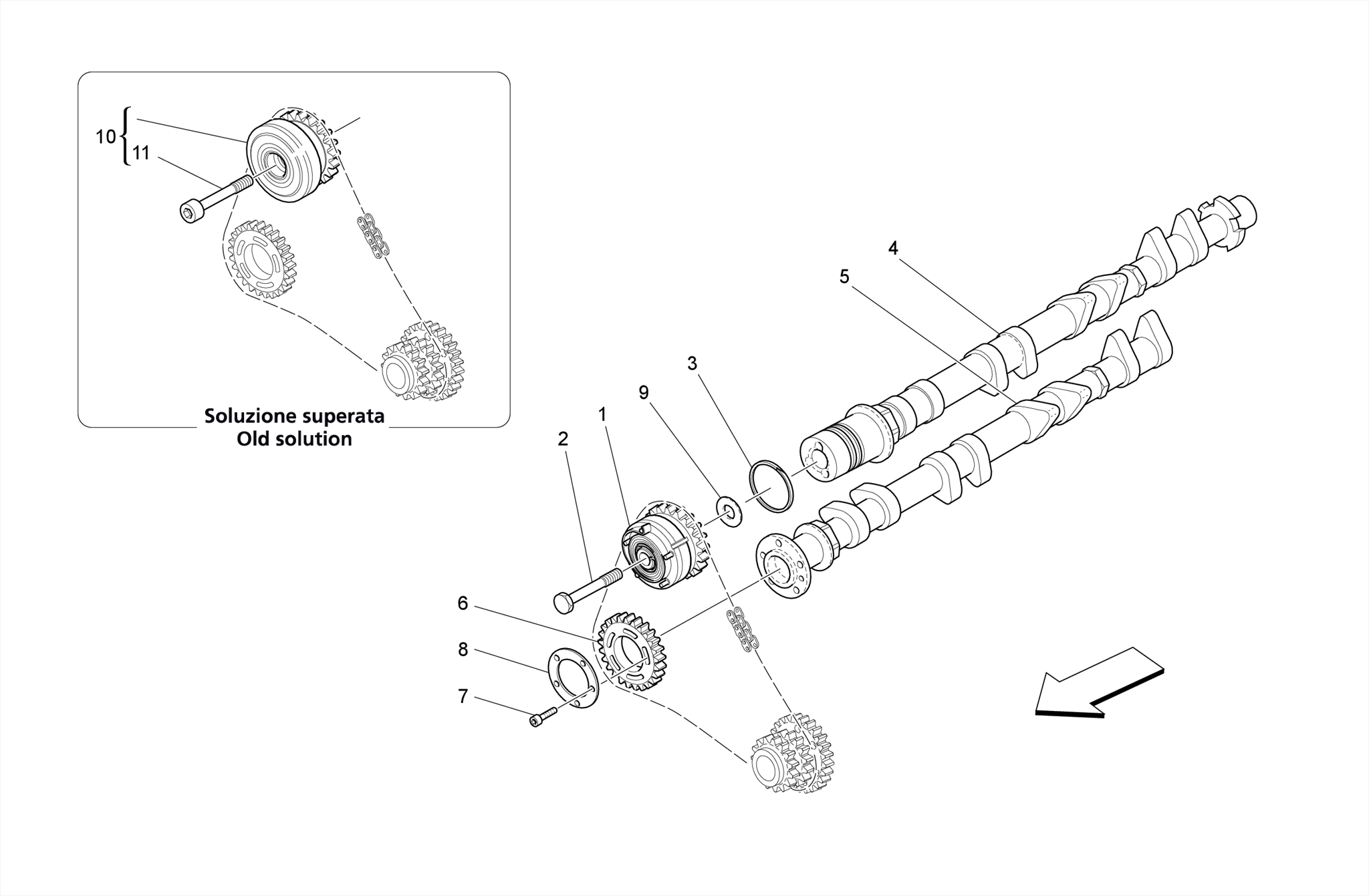 10
11

Soluzione superata
Old solution

4
5
3
9
1
2
6
8
7