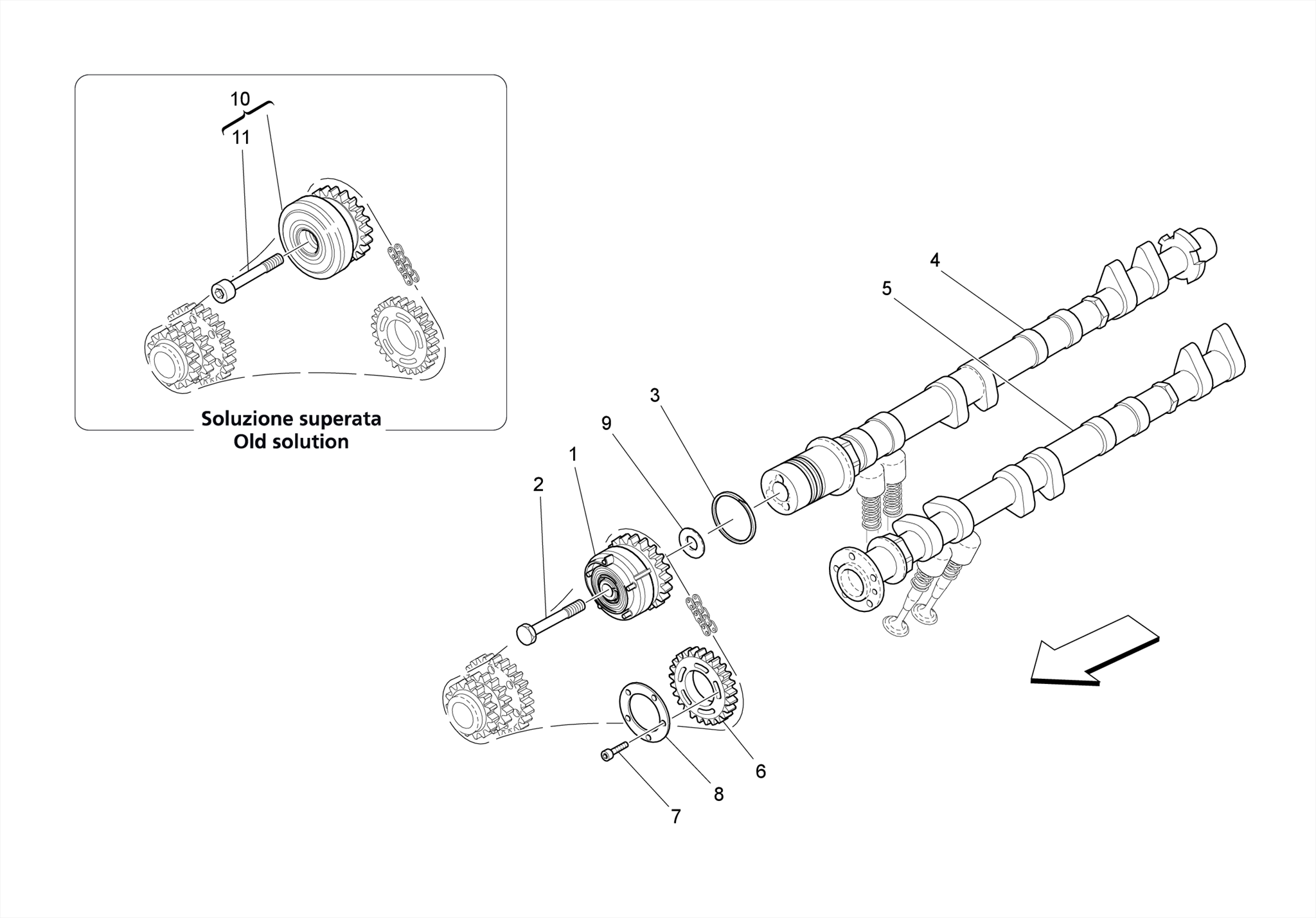 10
11

Soluzione superata
Old solution

4
5
3
9
1
2
6
8
7