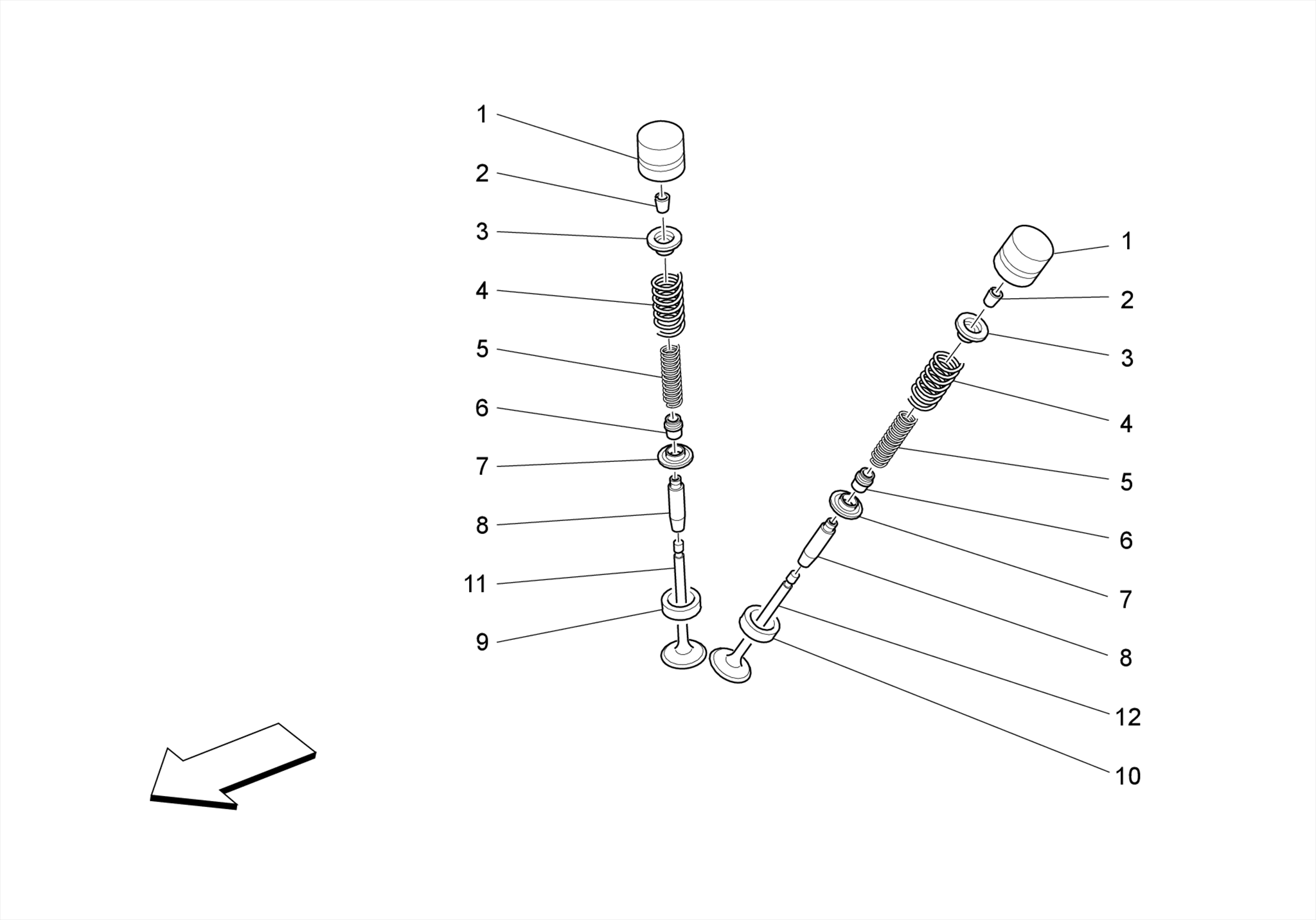 1
2
3
4
5
6
7
8
11
9

1
2
3
4
5
6
7
8
12
10