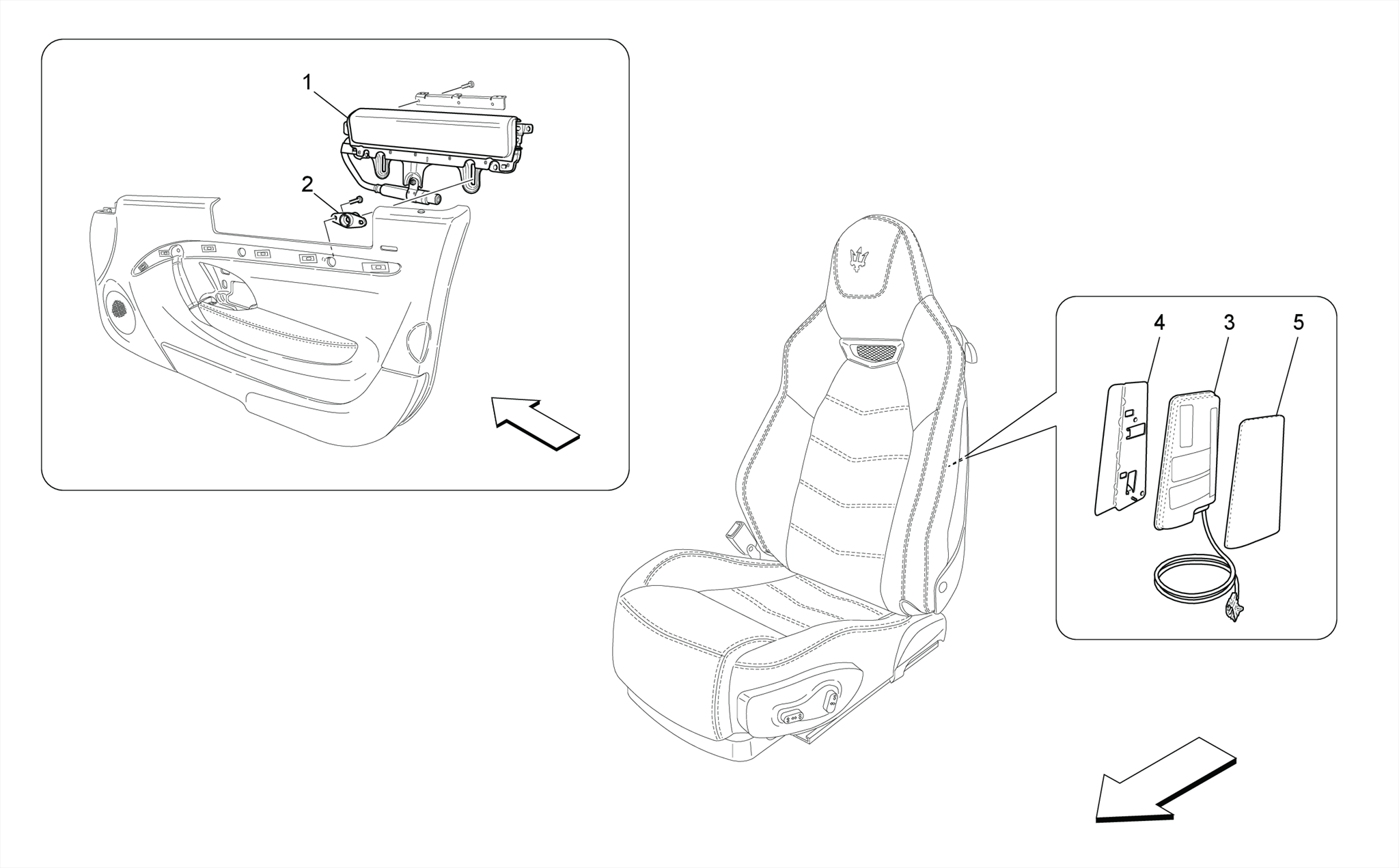 1
2
4
3
5