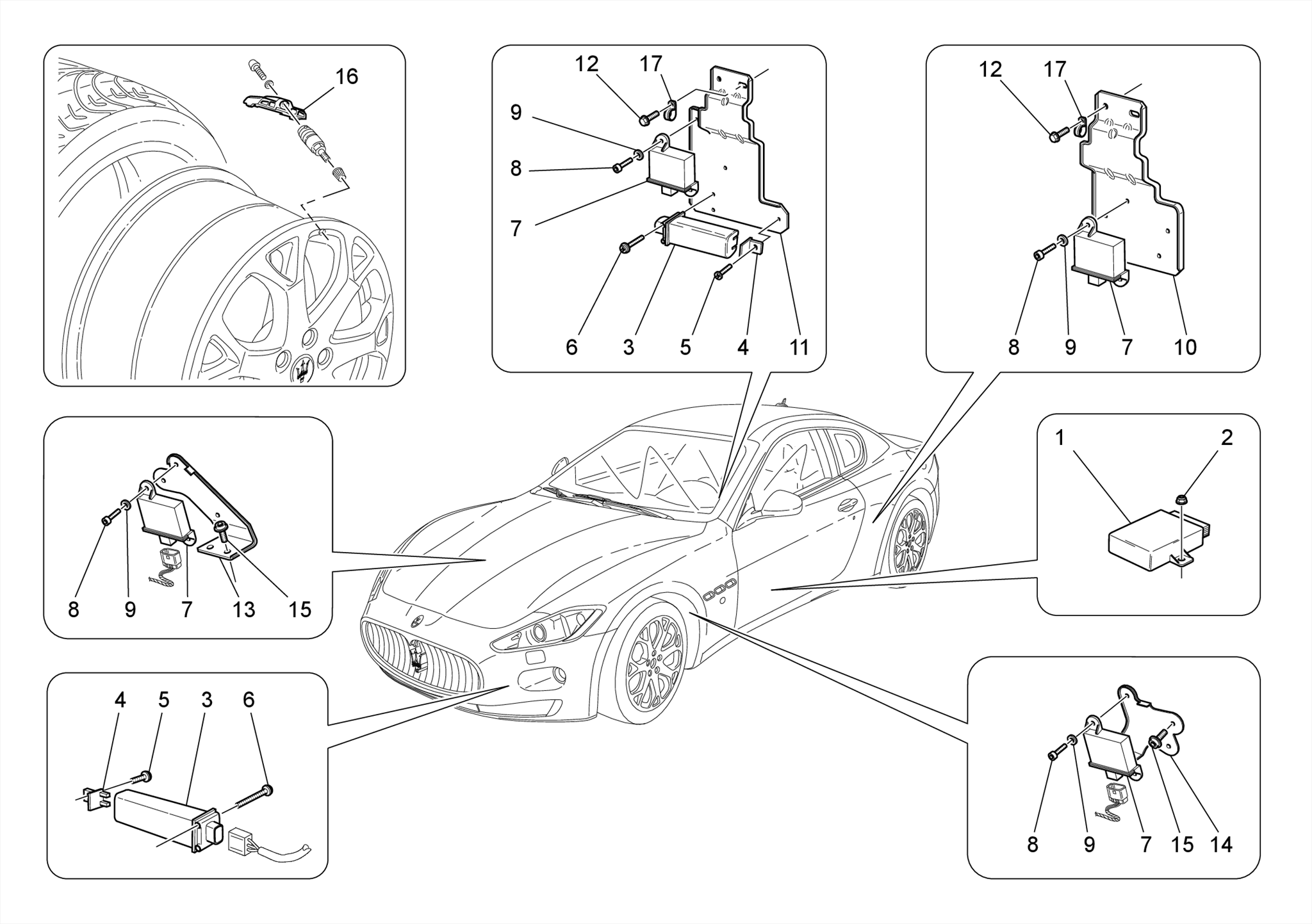 16

12 17
9
8
7
6 3 5 4 11

12 17
8 9 7 10

8 9 7 13 15

1 2

4 5 3 6

8 9 7 15 14