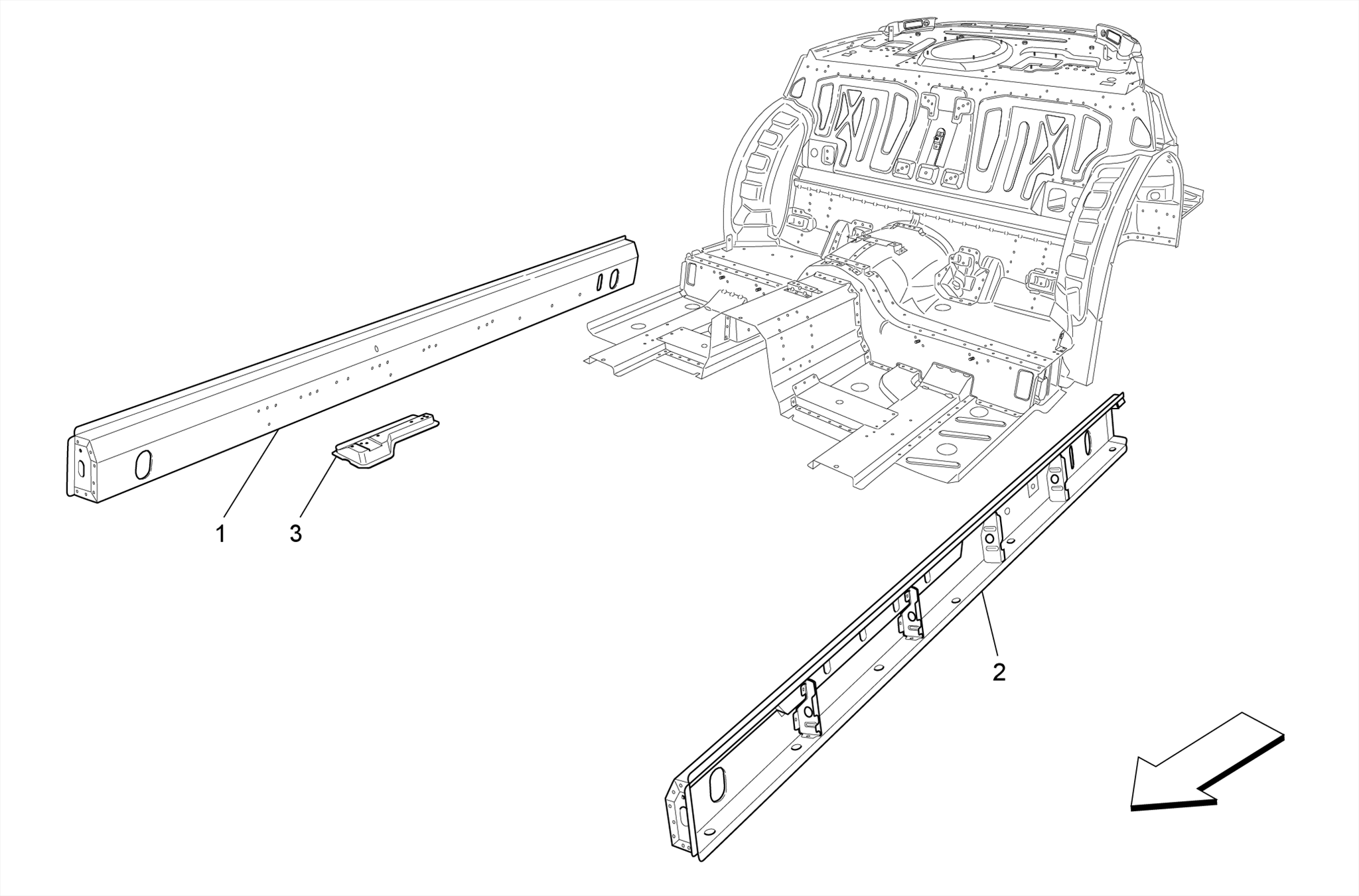 1
3
2