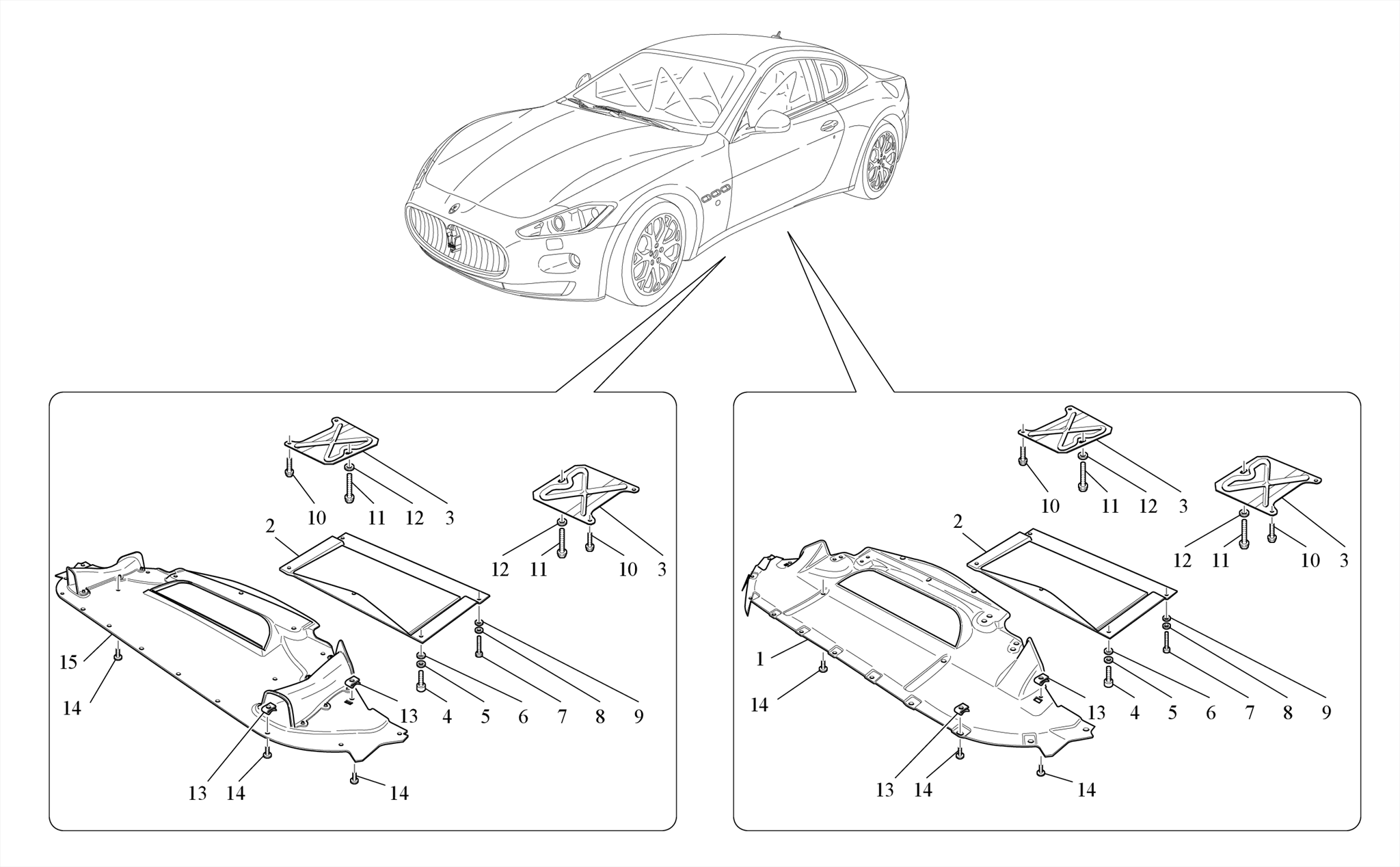 10 11 12 3
2
12 11 10 3
15
14
13 4 5 6 7 8 9
13 14 14

10 11 12 3
2
12 11 10 3
1
14
13 4 5 6 7 8 9
13 14 14