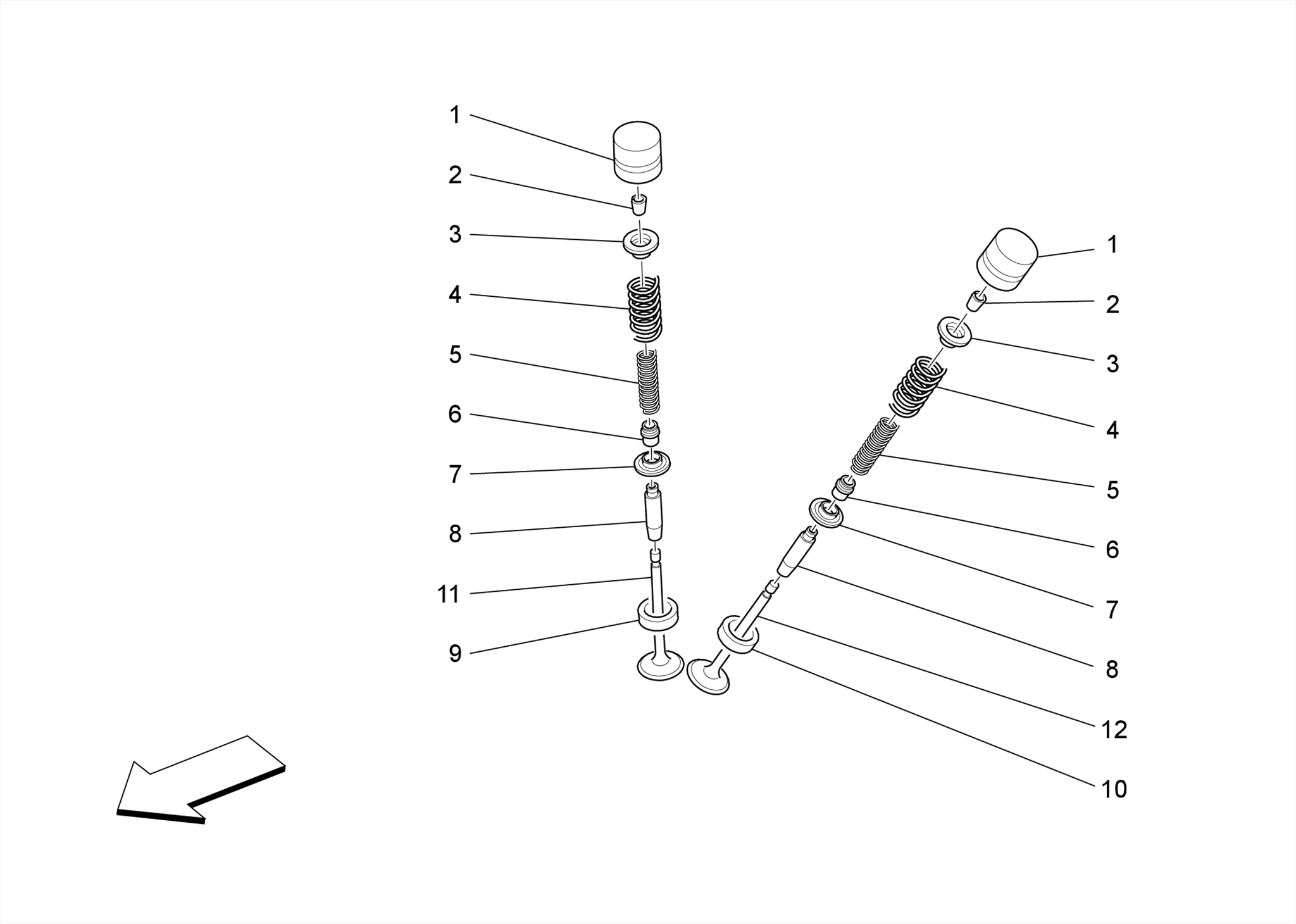 1
2
3
4
5
6
7
8
11
9

1
2
3
4
5
6
7
8
12
10