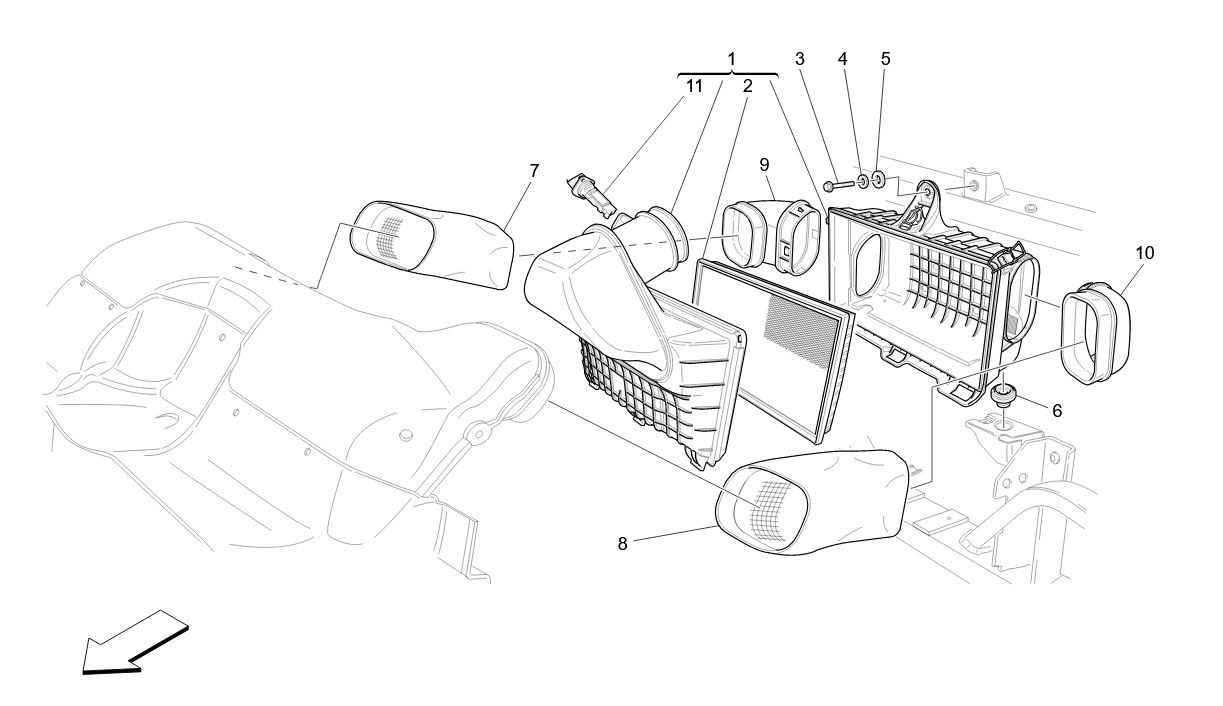 1
11
2
3
4
5
7
9
10
6
8