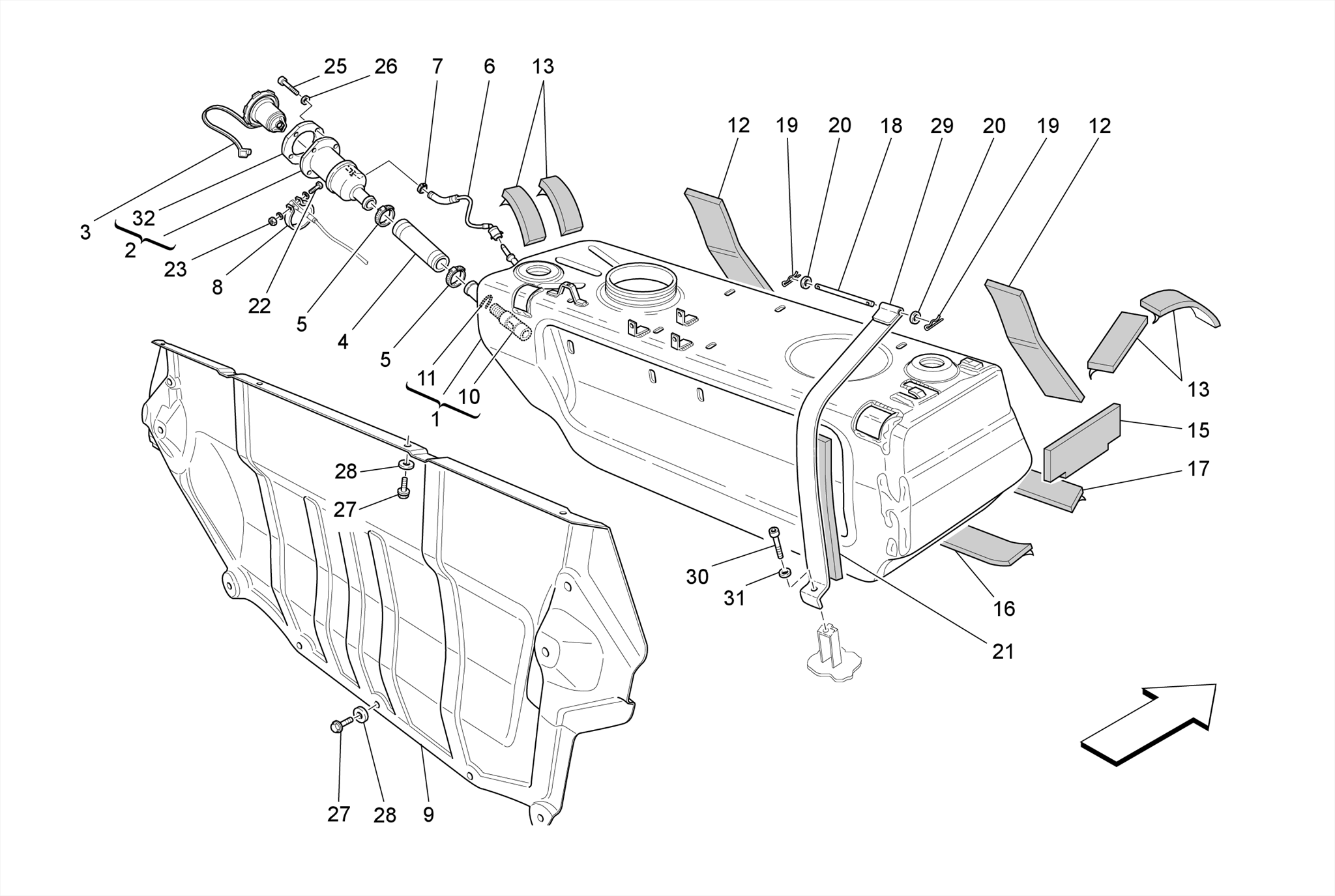 25 26 7 6 13
12 19 20 18 29 20 19 12
3 32 2 23 8 22 5 4 5 11 10 1
13 15 17
28 27
30 31 16 21
27 28 9