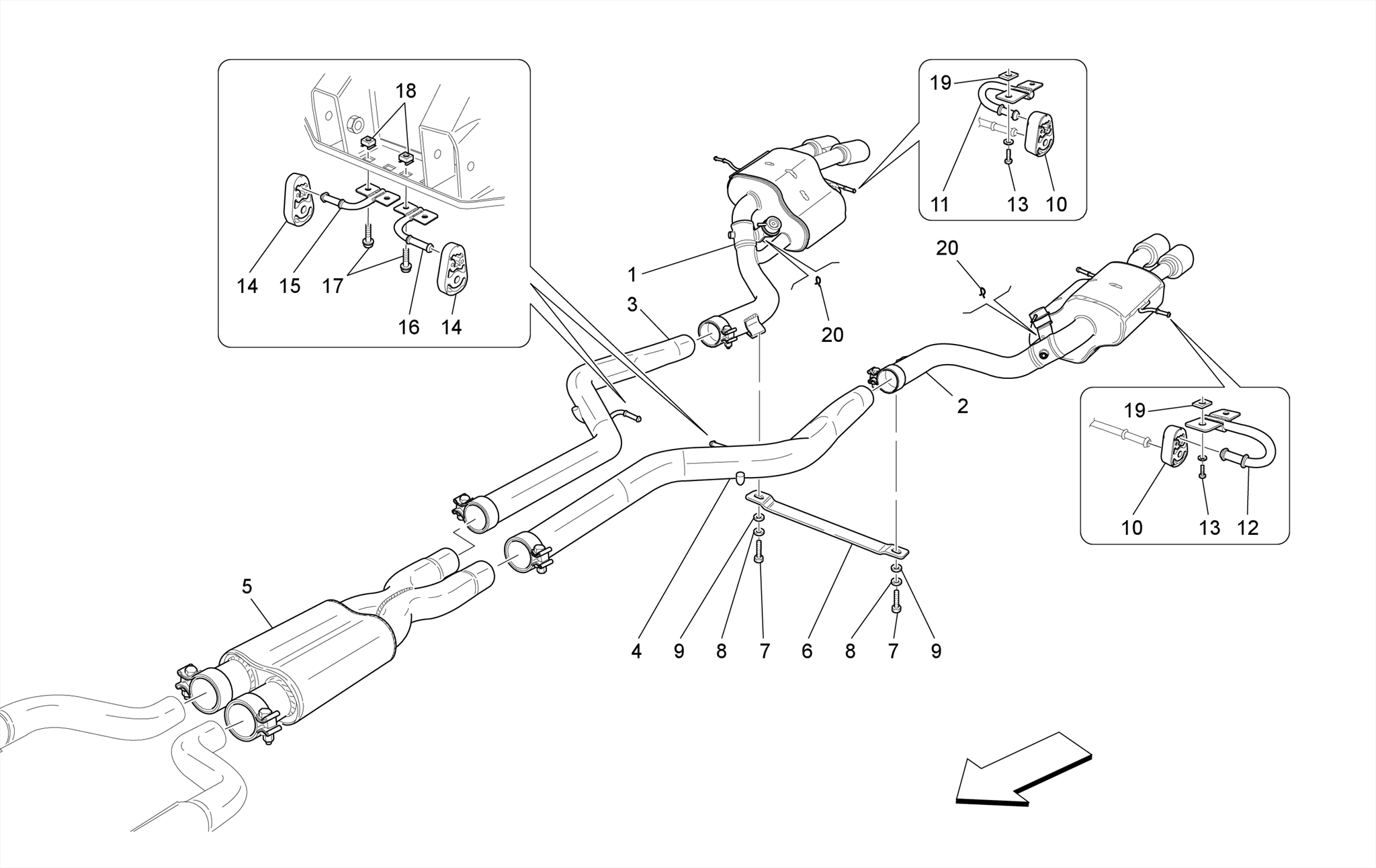 18
14 15 17 16 14
19
11 13 10
1
3
20
20
2
19
10 13 12
5
4 9 8 7 6 8 7 9