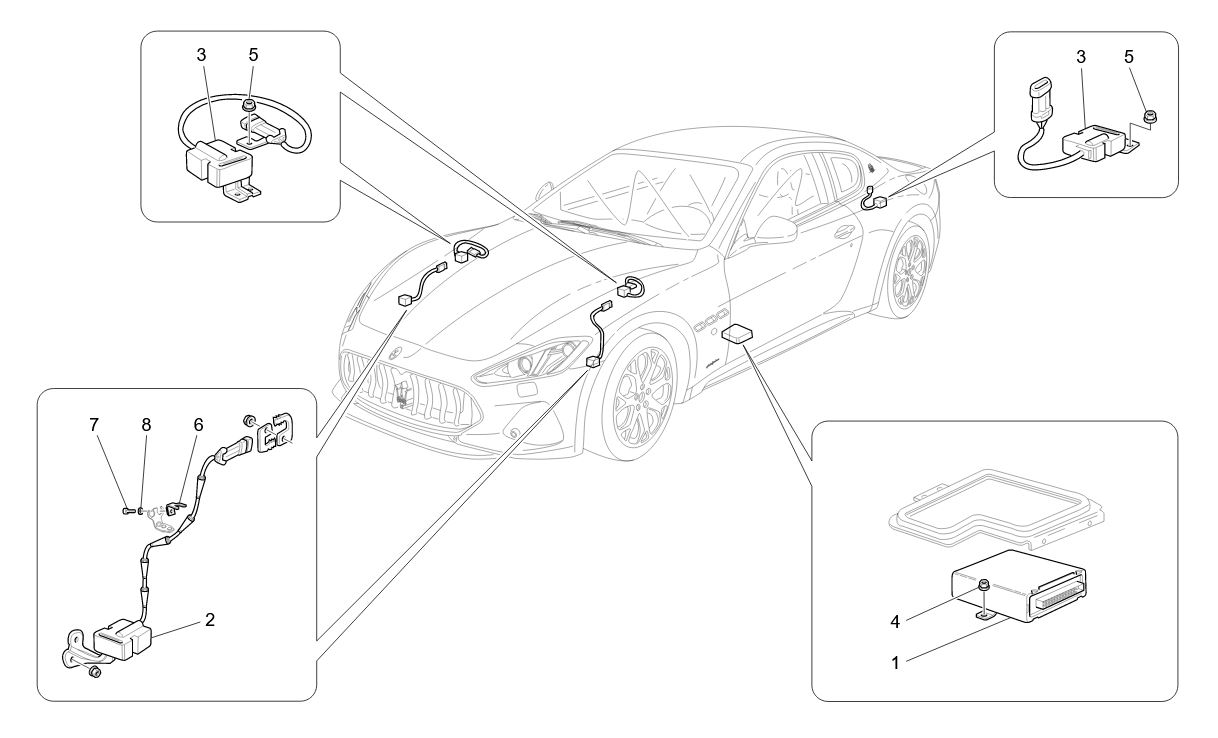 3
5
3
5
7
8
6
2
4
1