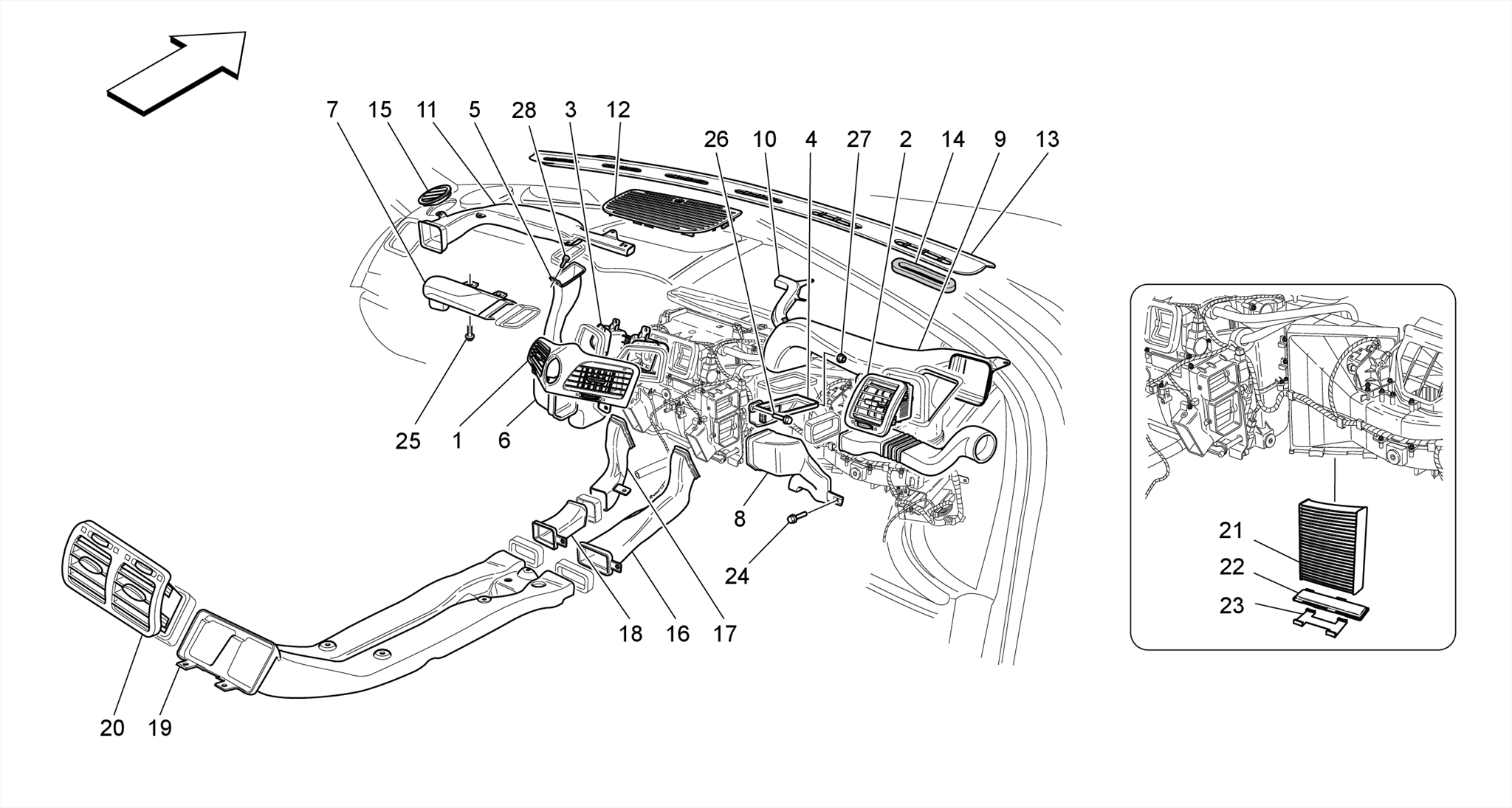 7 15 11 5 28 3 12

26 10 4 27 2 14 9 13

25 1 6

8

24

18 16 17

20 19

21
22
23