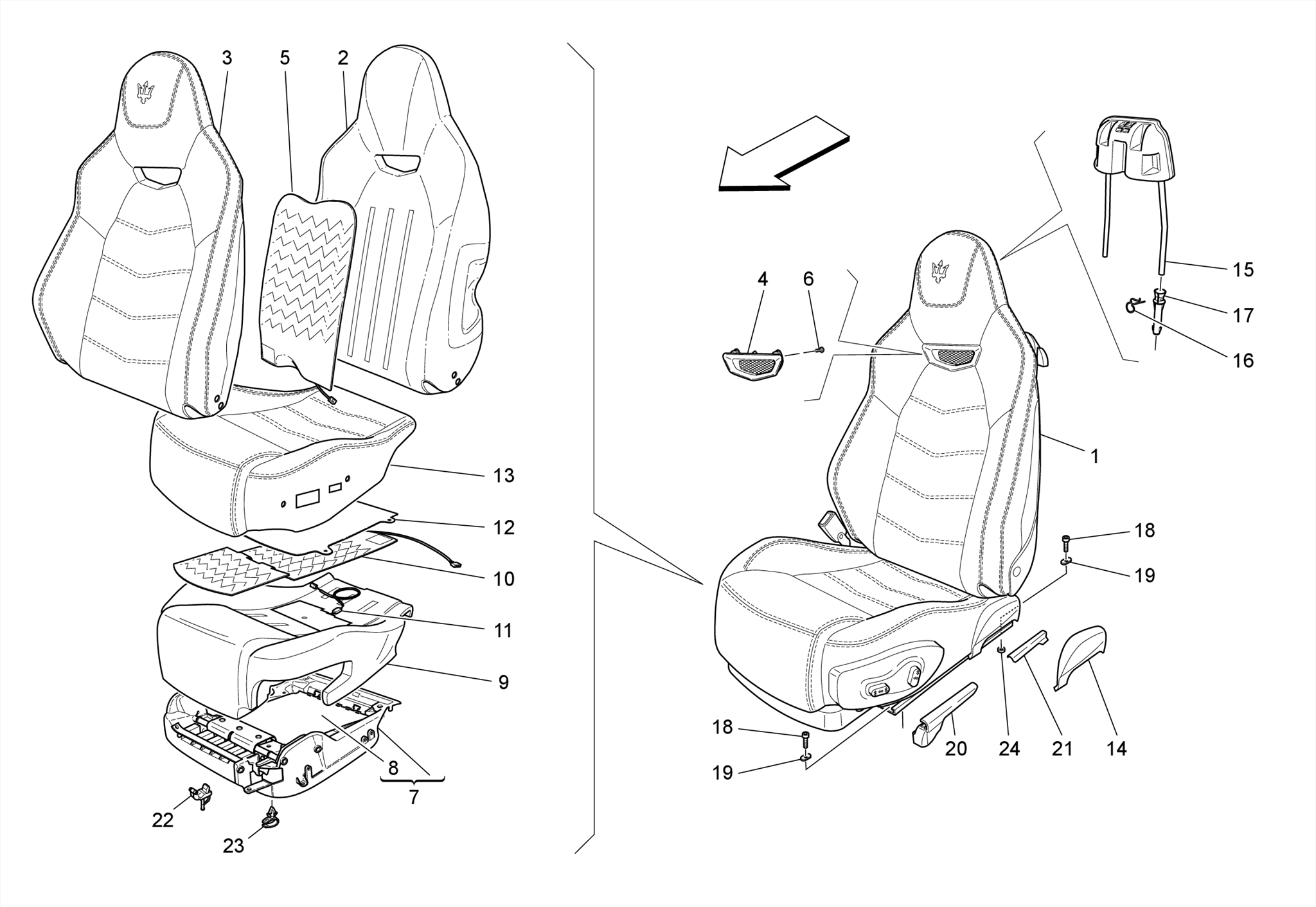 3
5
2
13
12
10
11
9
8
7
22
23
4
6
15
17
16
1
18
19
18
19
20
24
21
14