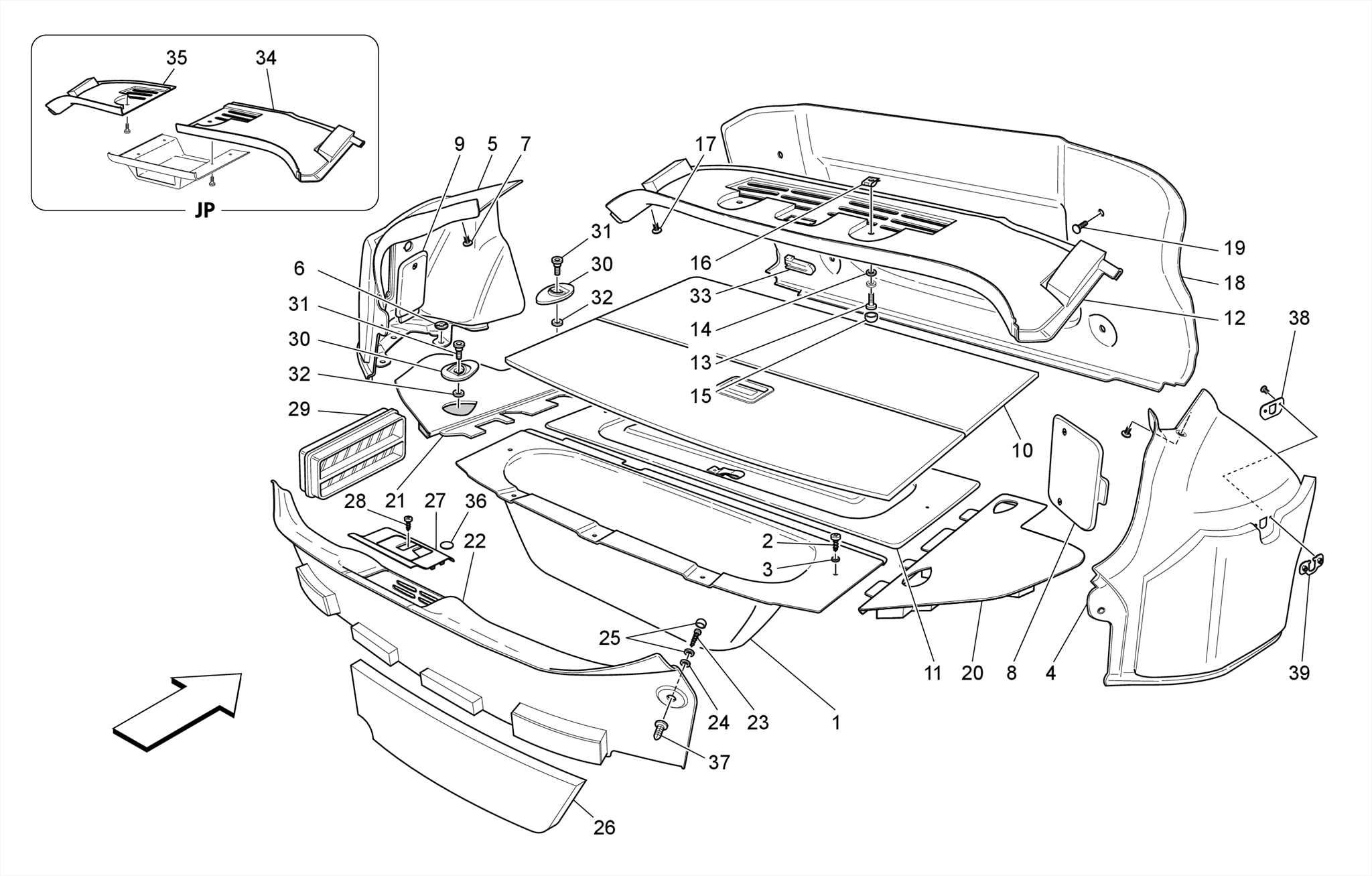 35
34
JP
9
5
7
17
31
30
32
6
31
30
32
29
16
33
14
13
15
19
18
12
38
10
28
21
27
36
22
2
3
25
24
23
1
37
26
11
20
8
4
39