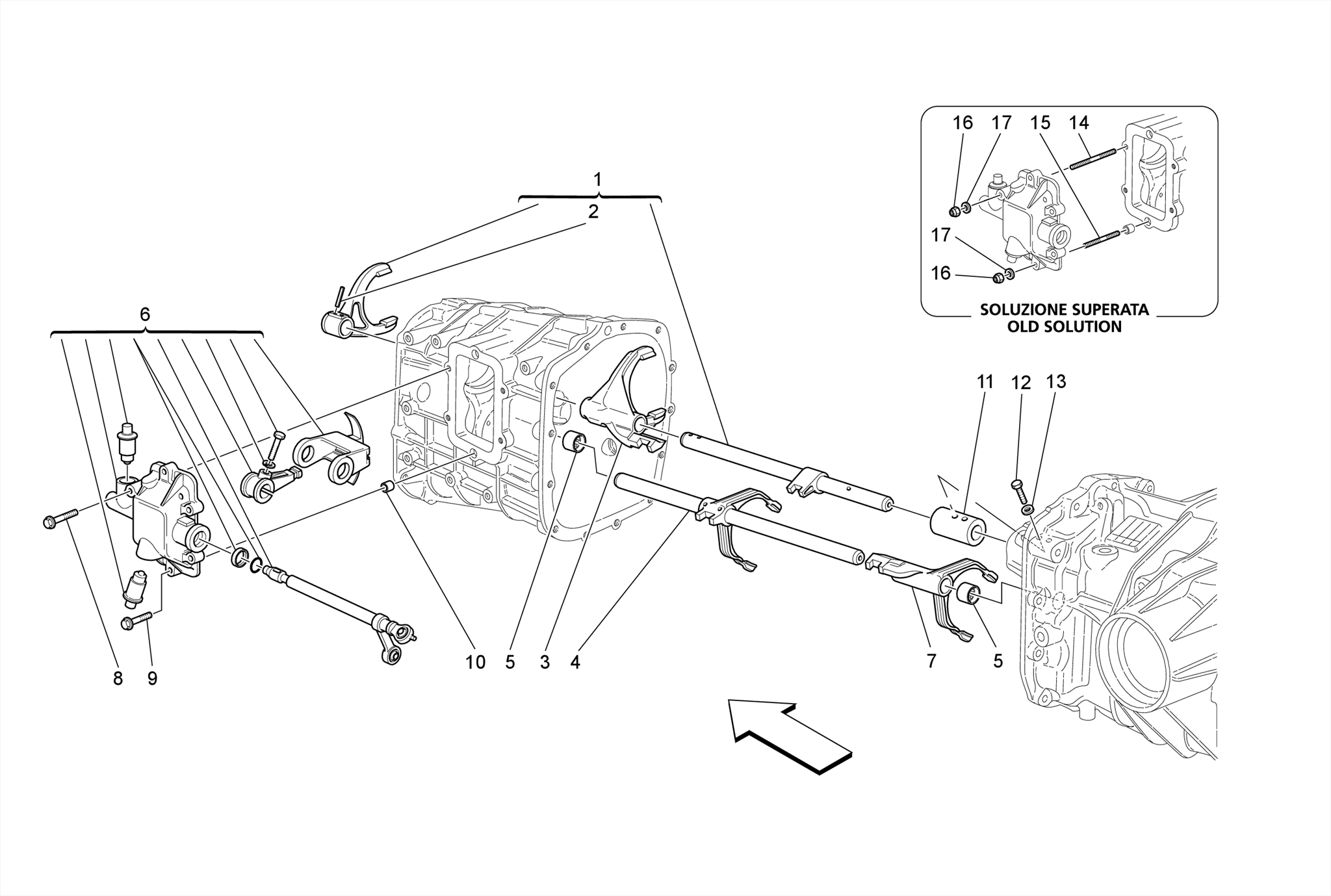 16 17 15 14
17
16
SOLUZIONE SUPERATA
OLD SOLUTION
1
2
6
11 12 13
8 9 10 5 3 4 7 5