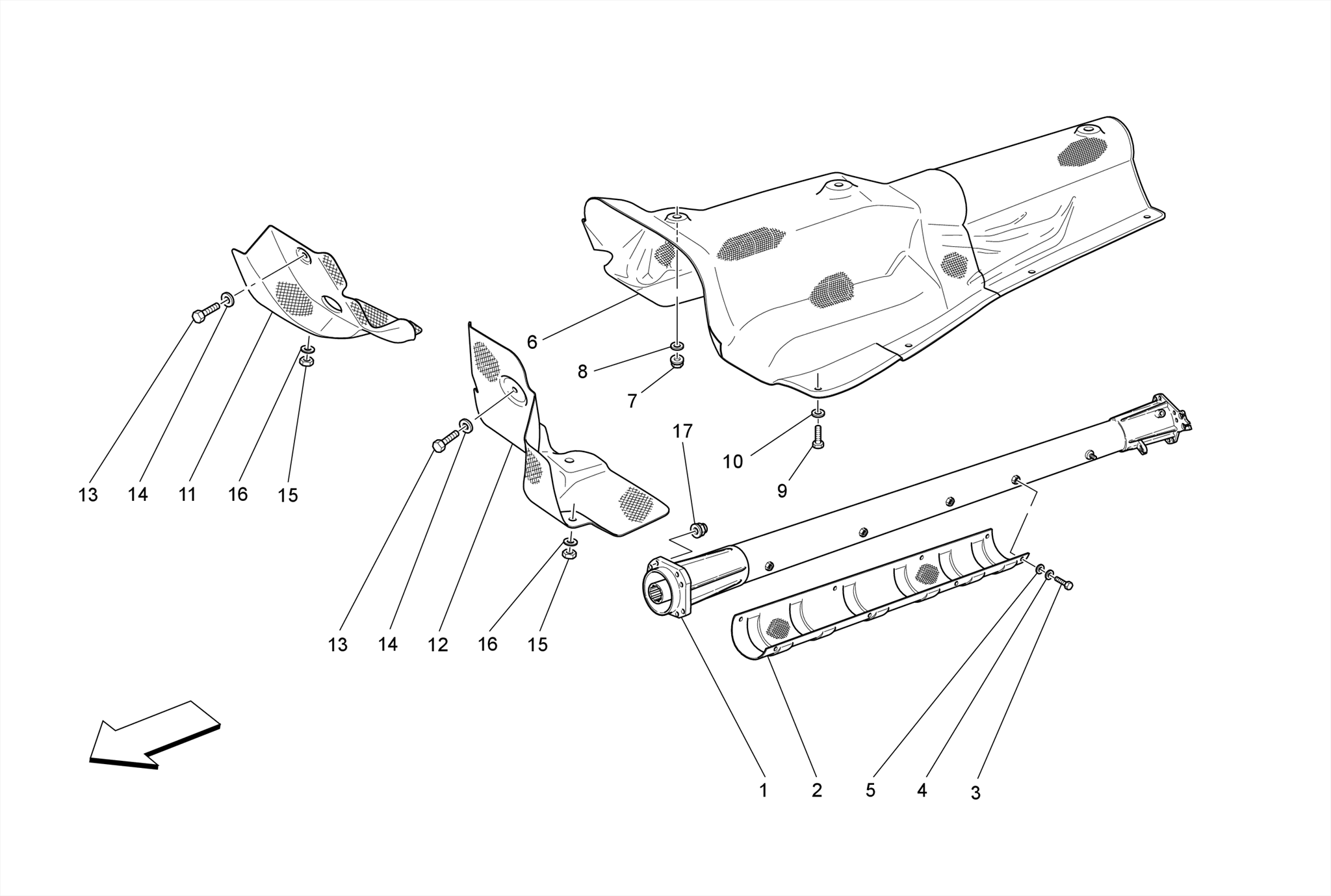 6
8
7
17
10
9
13 14 11 16 15
13 14 12 16 15
1 2 5 4 3