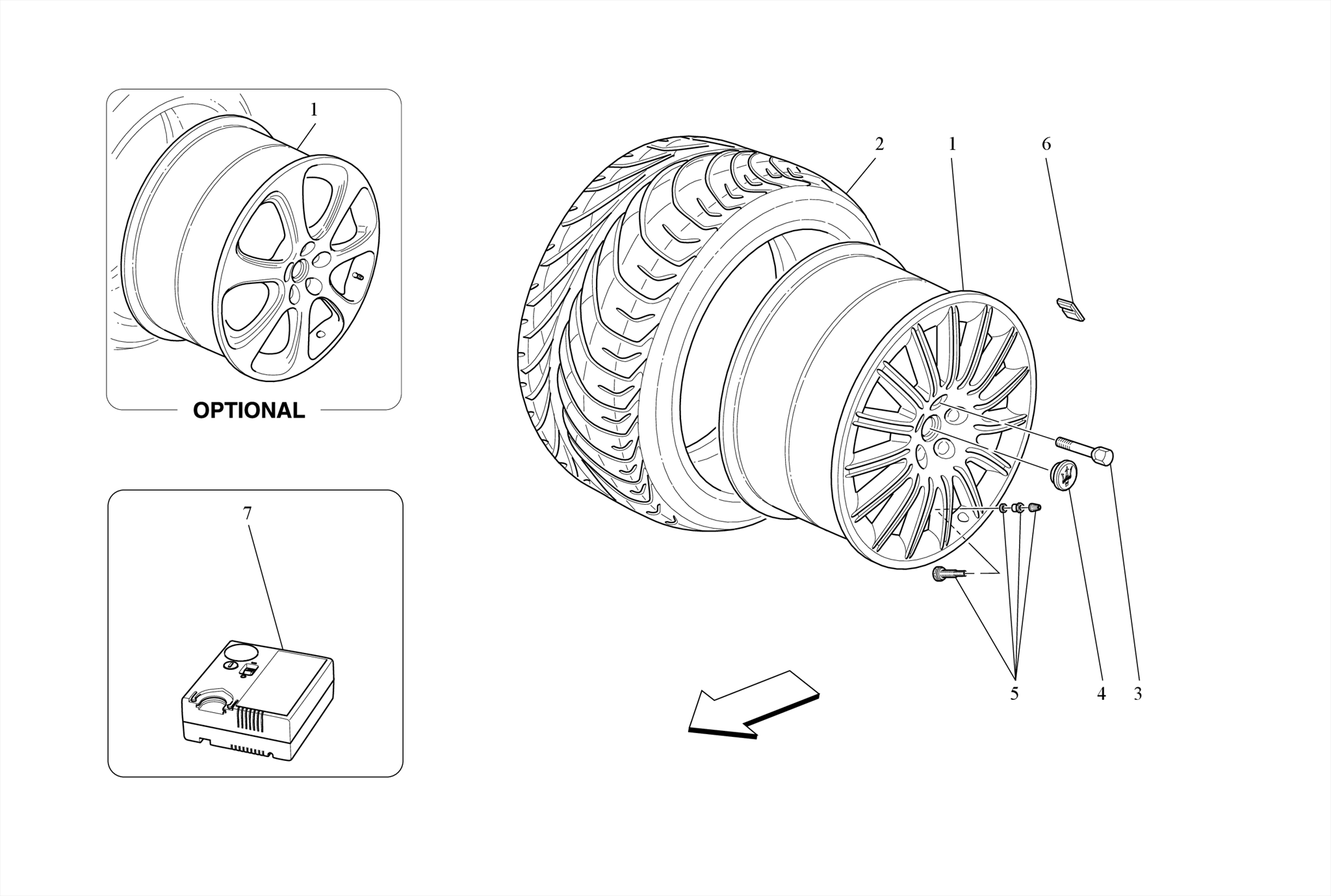 1

OPTIONAL

7

2 1 6

5 4 3