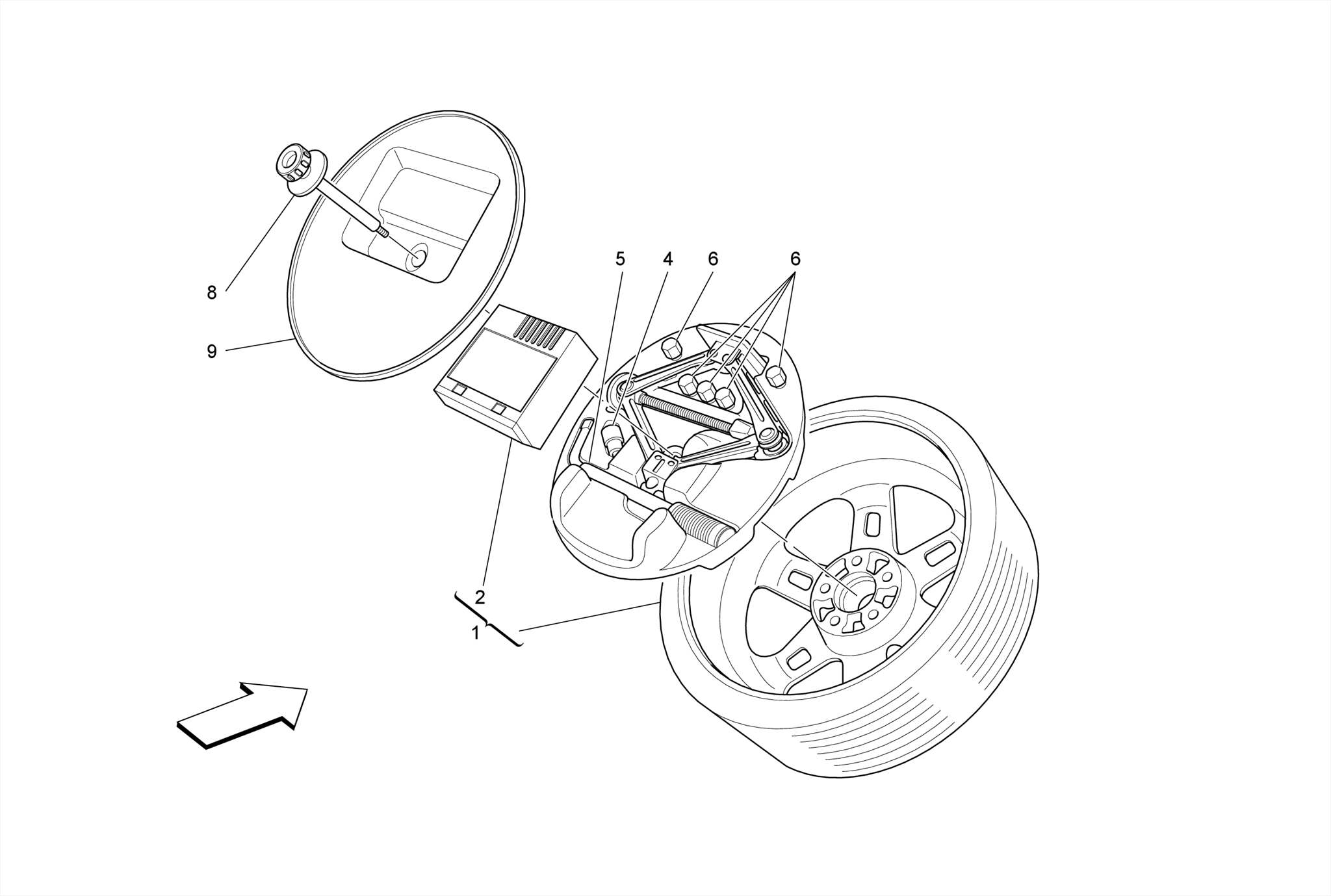 5
4
6
6
8
9
2
1