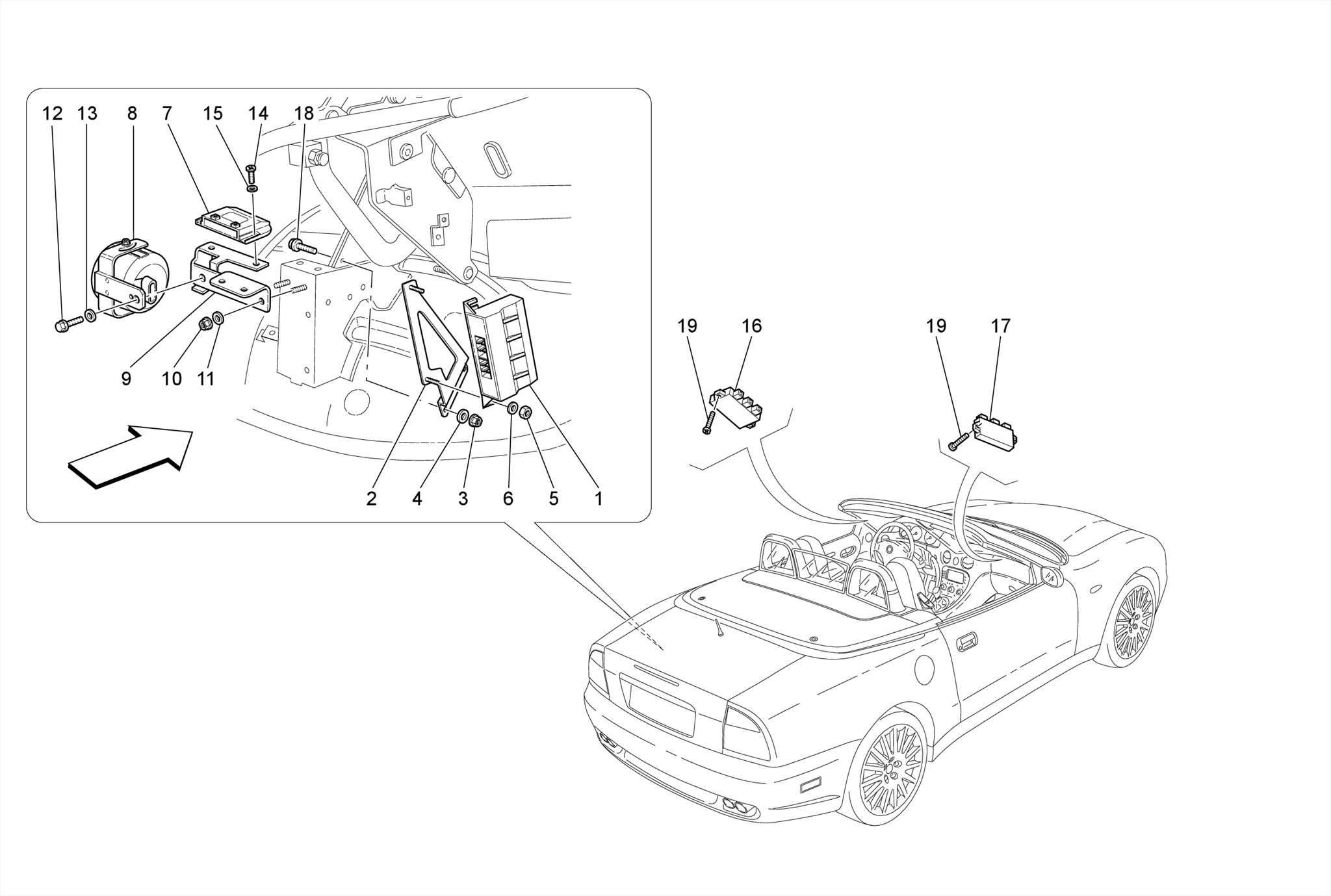 12 13 8 7 15 14 18

9 10 11

2 4 3 6 5 1

19 16

19 17