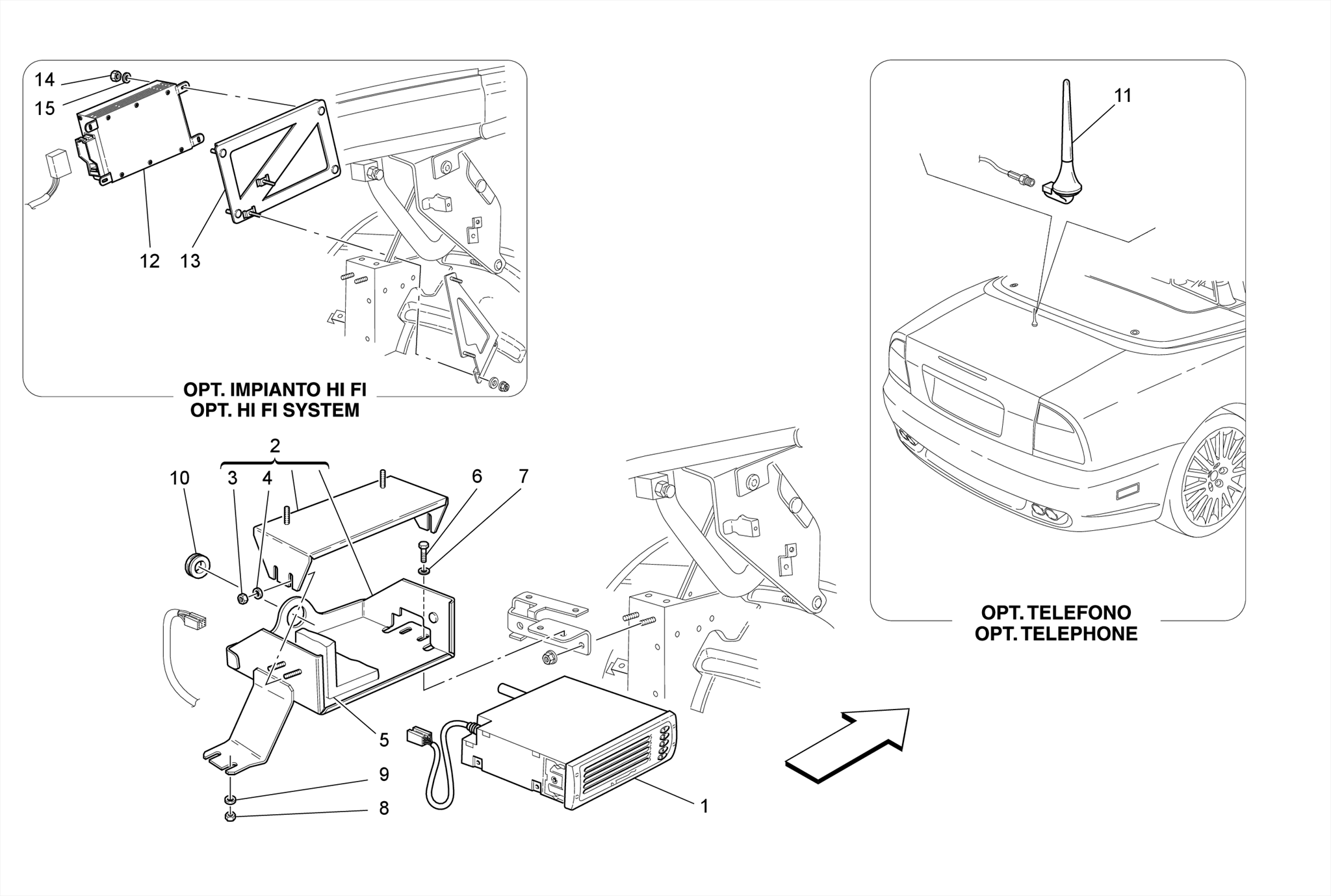 14
15
12 13
OPT. IMPIANTO HI FI
OPT. HI FI SYSTEM

11
OPT. TELEFONO
OPT. TELEPHONE

2
10 3 4 6 7
5
9
8
1