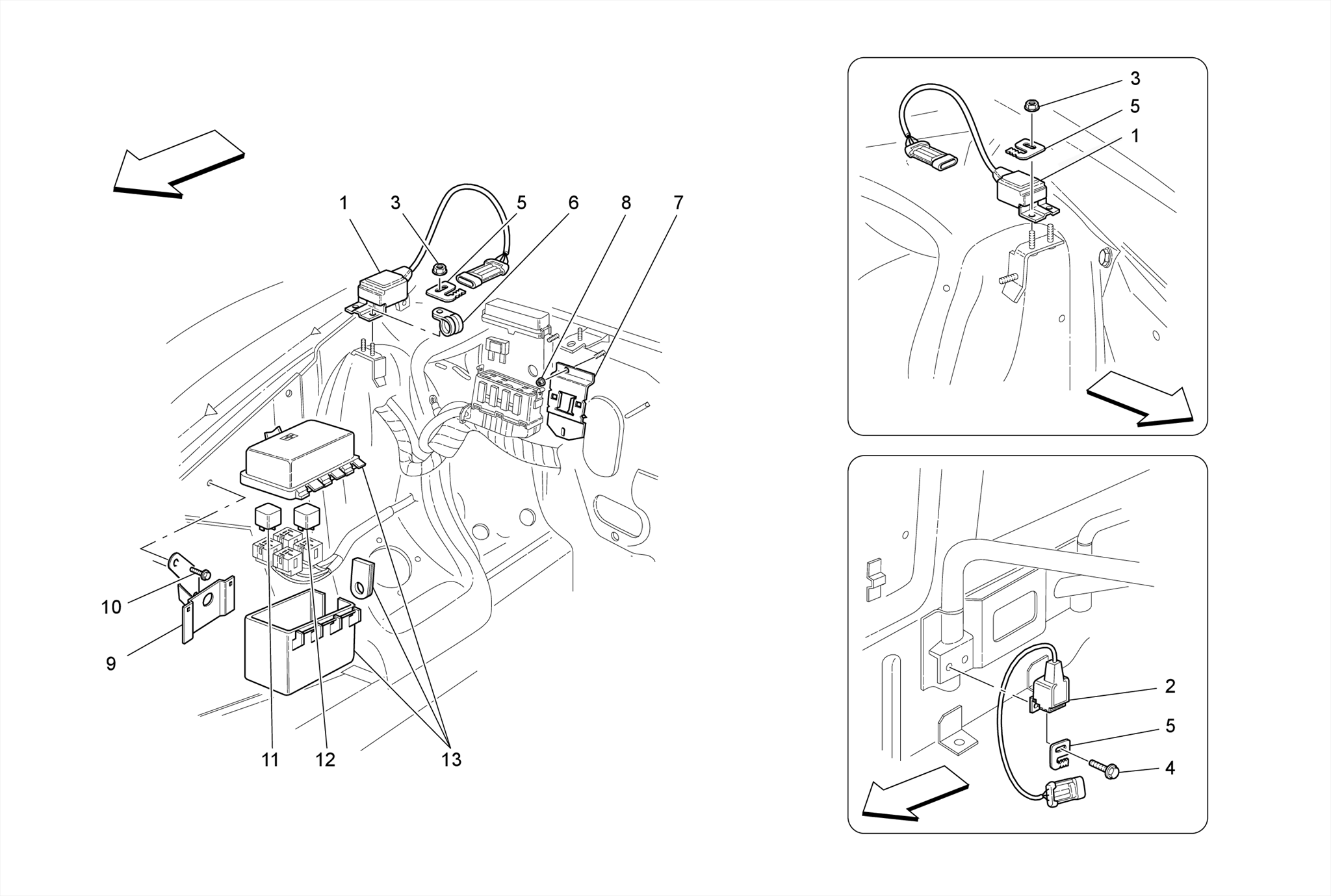 1
3
5
6
8
7
10
9
11
12
13

3
5
1

2
5
4