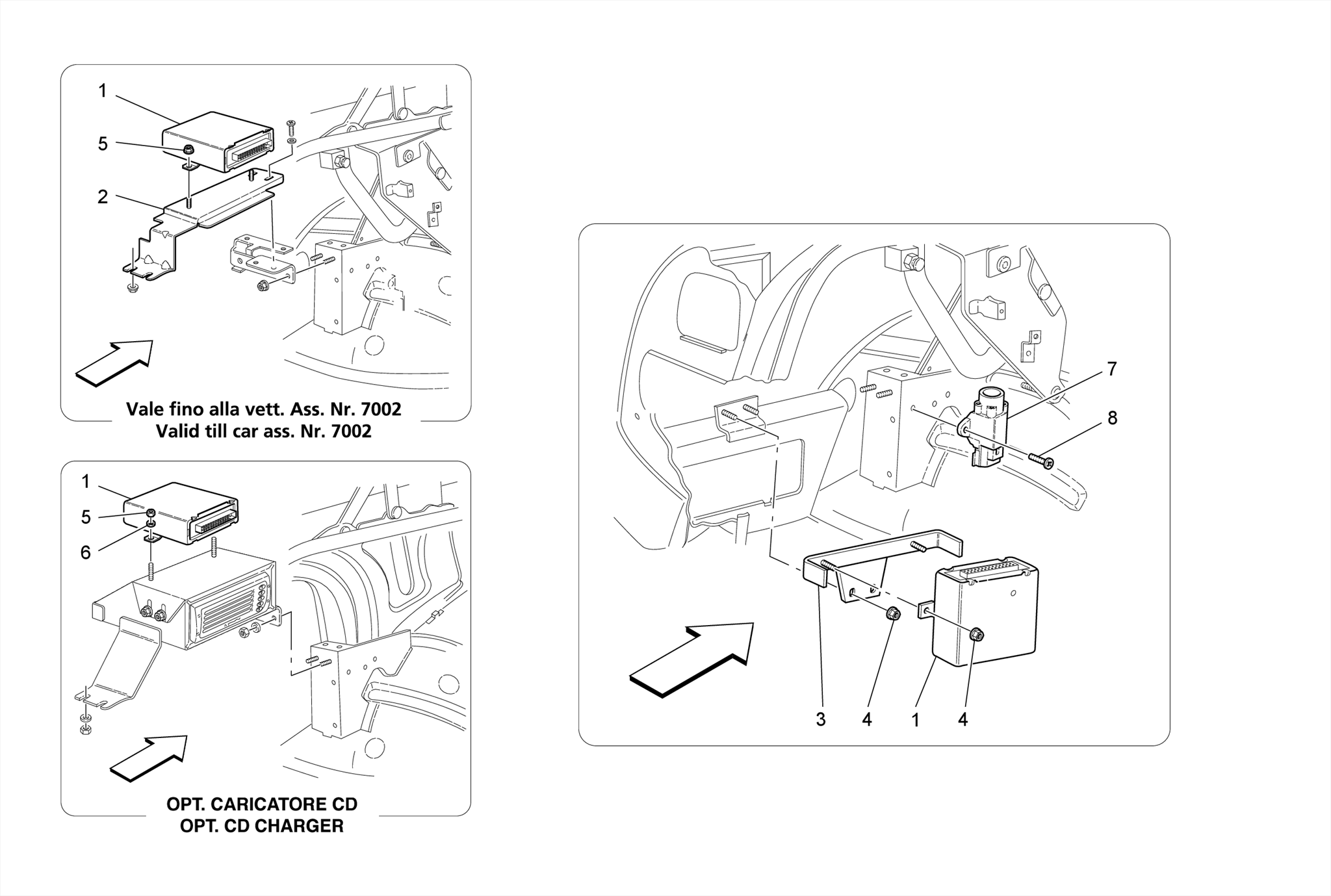 1
5
2

Vale fino alla vett. Ass. Nr. 7002
Valid till car ass. Nr. 7002

1
5
6

OPT. CARICATORE CD
OPT. CD CHARGER

7
8
3 4 1 4