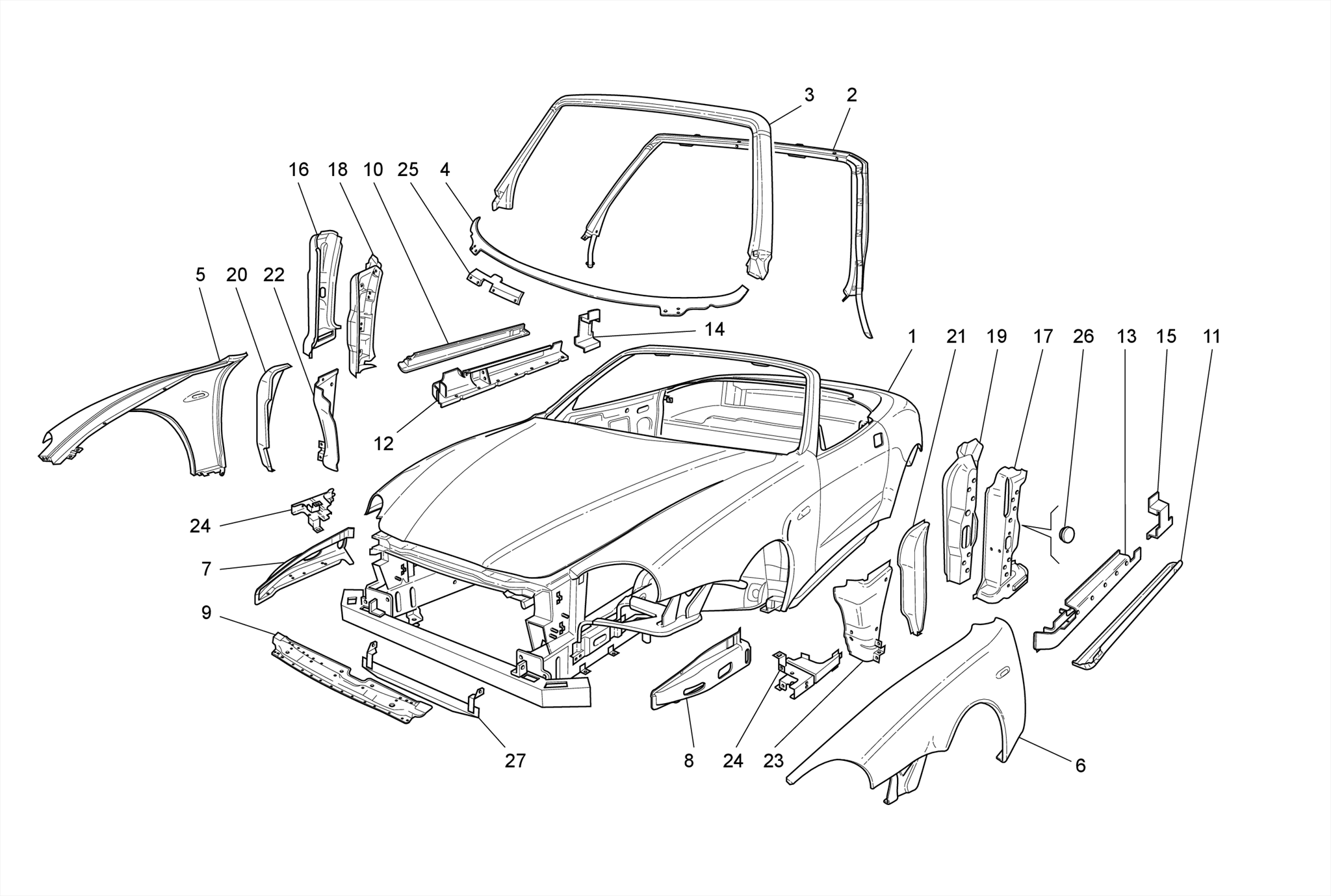 3
2
16
18
10
25
4
5
20
22
14
1
21
19
17
26
13
15
11
12
24
7
9
27
8
24
23
6