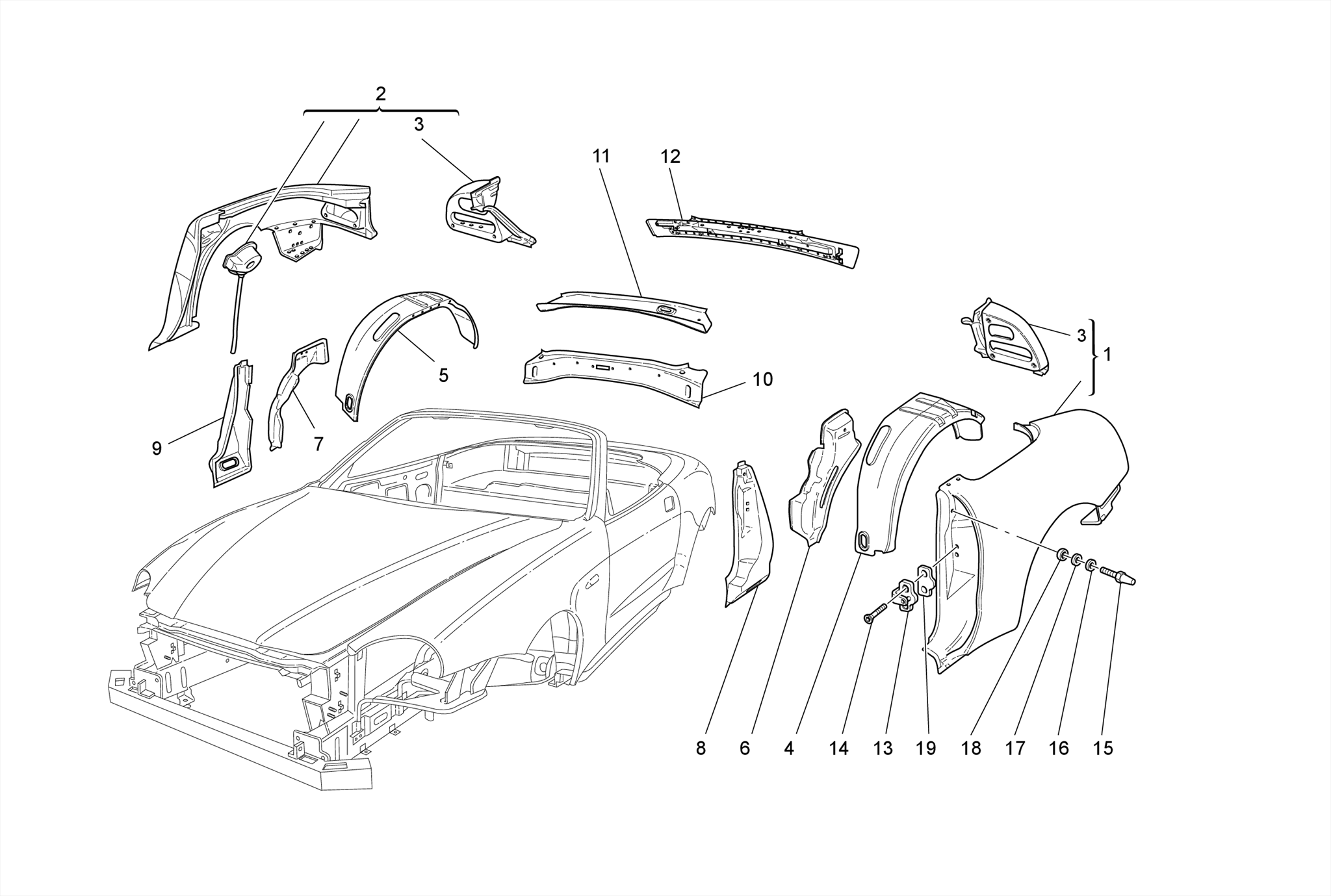 2
3
11
12
3
1
5
10
9
7
8
6
4
14
13
19
18
17
16
15