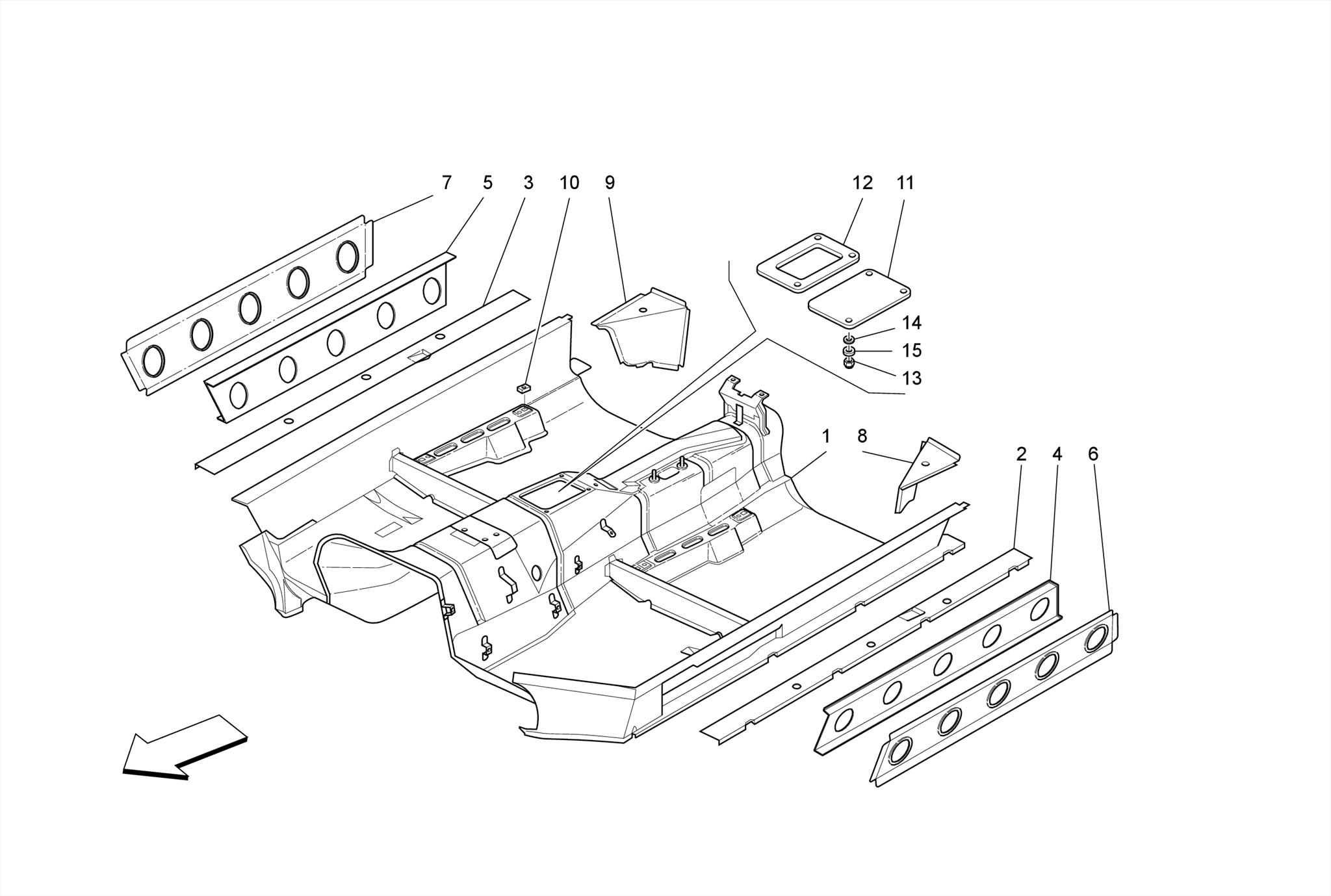 7 5 3 10 9

12 11

14
15
13

1 8

2 4 6