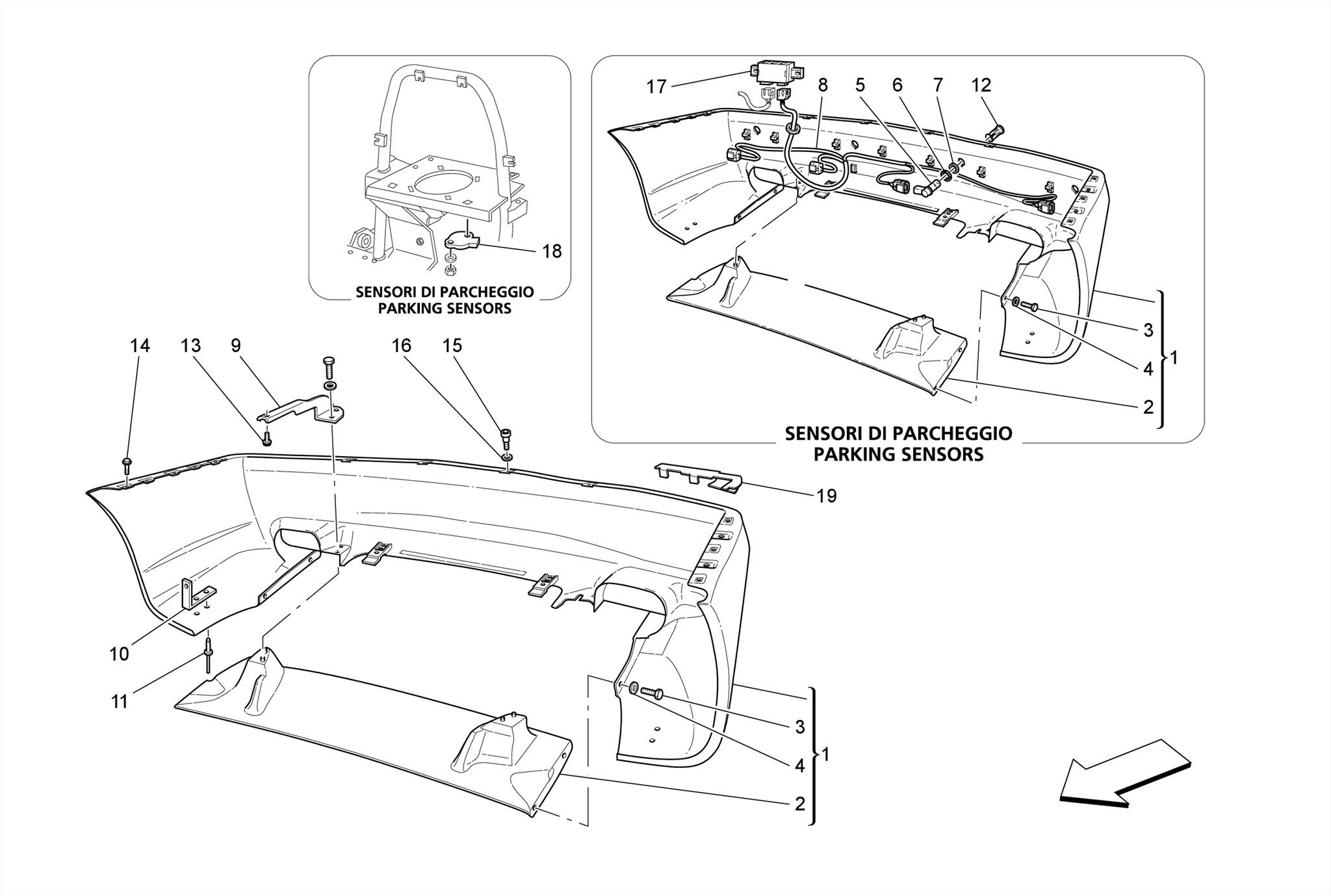 18

SENSORI DI PARCHEGGIO
PARKING SENSORS

17 8 5 6 7 12

3
4
1
2

SENSORI DI PARCHEGGIO
PARKING SENSORS

14 13 9 16 15

19

10

11

3
4
1
2