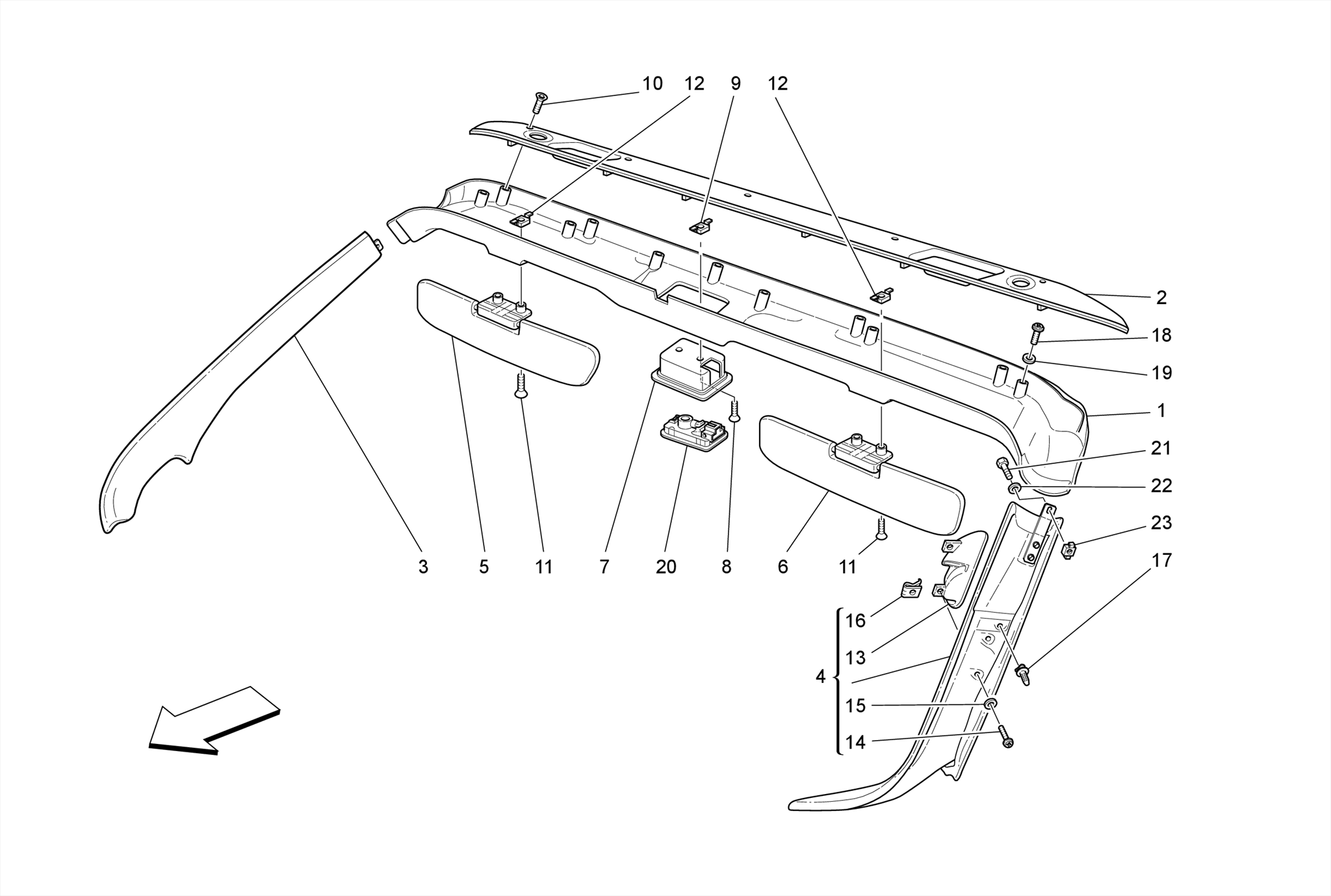 10 12 9 12

2

18

19

1

21

22

23

17

3 5 11 7 20 8 6 11

16

13

4

15

14